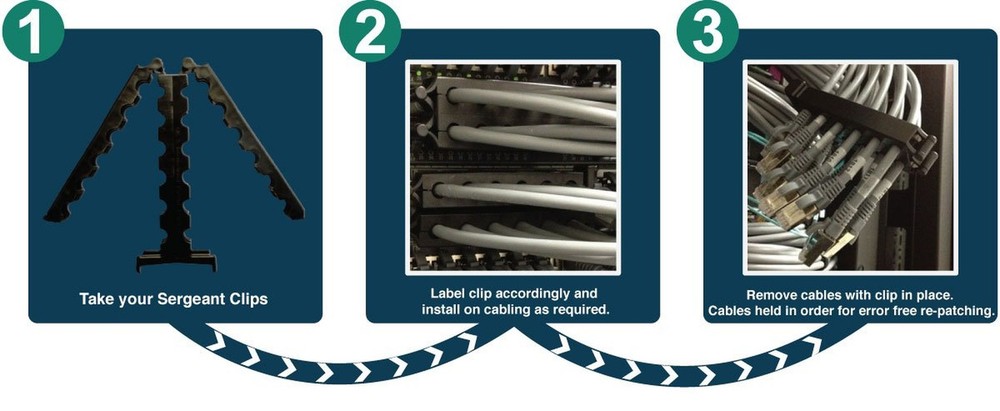 1

Take your Sergeant Clips

2

Label clip accordingly and install on cabling as required.

3

Remove cables with clip in place. Cables held in order for error free re-patching.