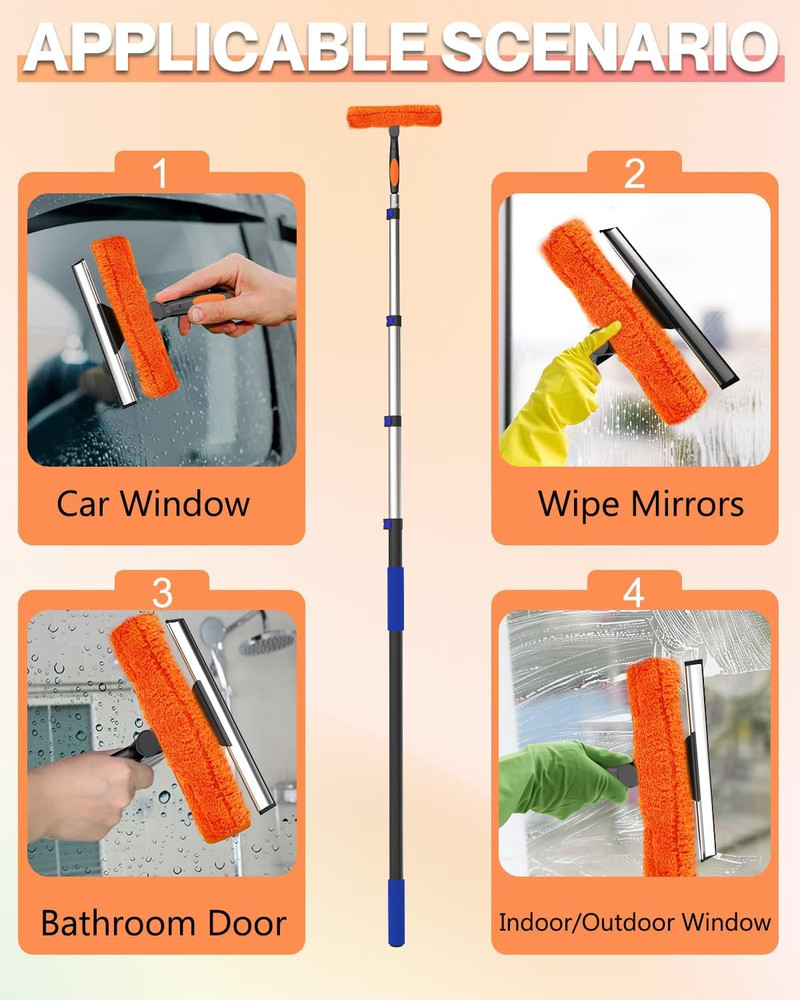 APPLICABLE SCENARIO

1

Car Window

2

Wipe Mirrors

3

Bathroom Door

4

Indoor/Outdoor Window