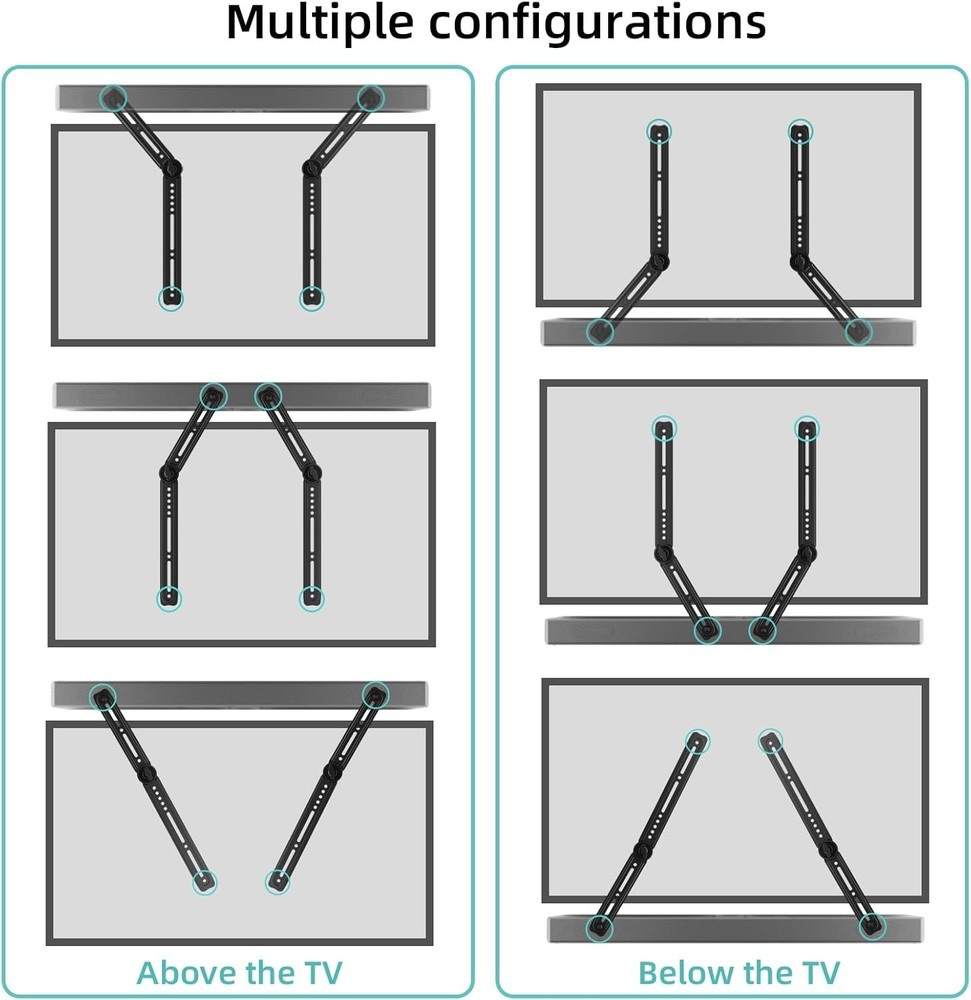 Multiple configurations

Above the TV

Below the TV