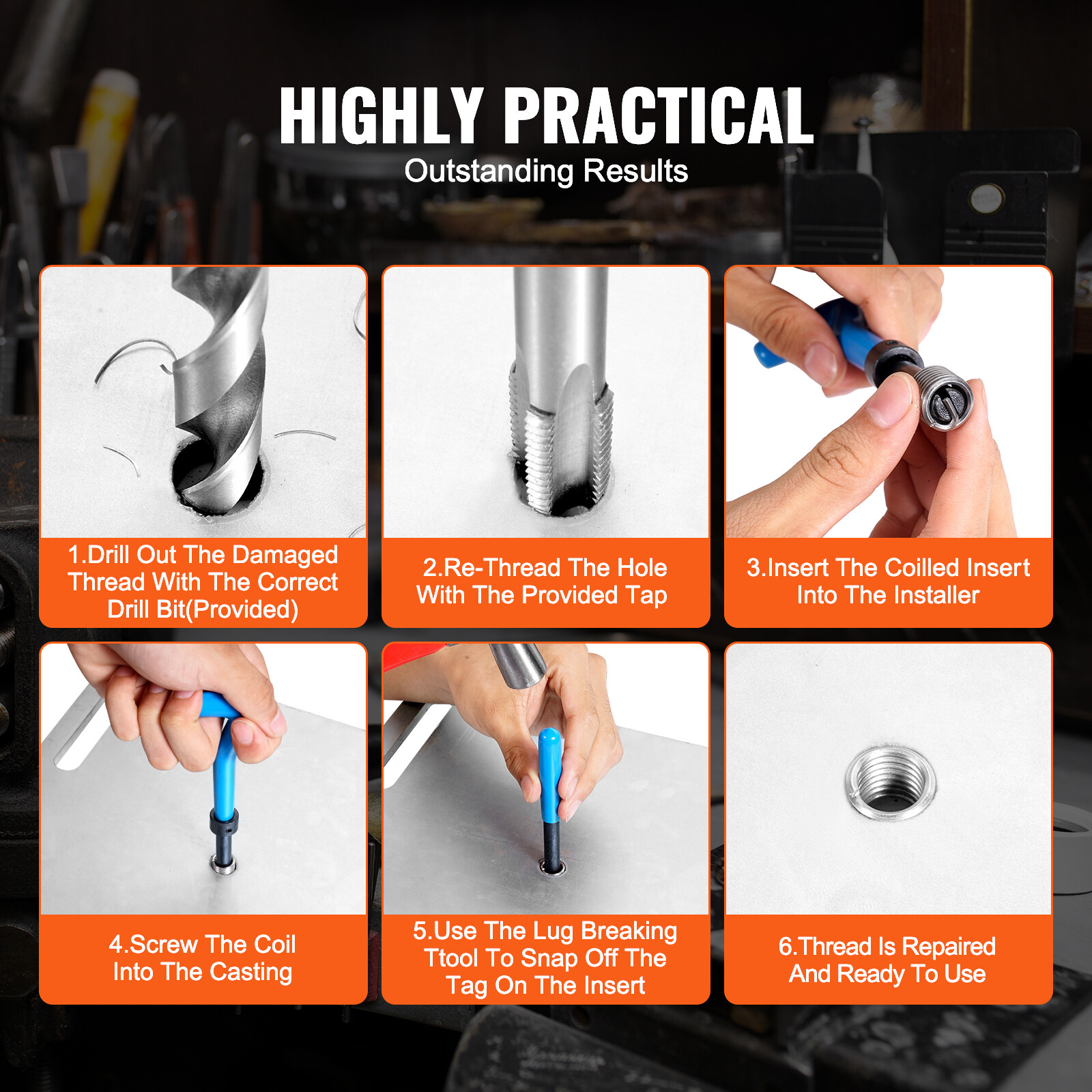 HIGHLY PRACTICAL
Outstanding Results

1.Drill Out The Damaged Thread With The Correct Drill Bit(Provided)

2.Re-Thread The Hole With The Provided Tap

3.Insert The Coilled Insert Into The Installer

4.Screw The Coil Into The Casting

5.Use The Lug Breaking Ttool To Snap Off The Tag On The Insert

6.Thread Is Repaired And Ready To Use