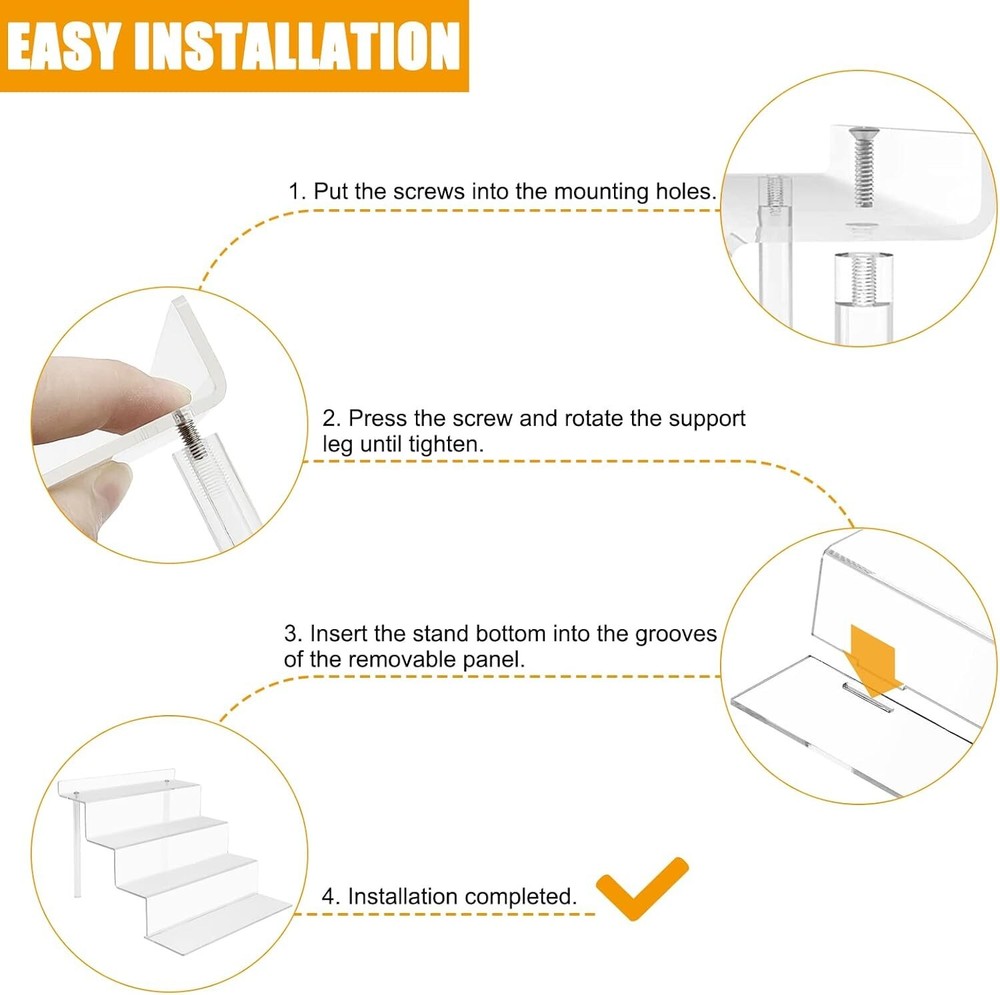 EASY INSTALLATION

1. Put the screws into the mounting holes.

2. Press the screw and rotate the support leg until tighten.

3. Insert the stand bottom into the grooves of the removable panel.

4. Installation completed.