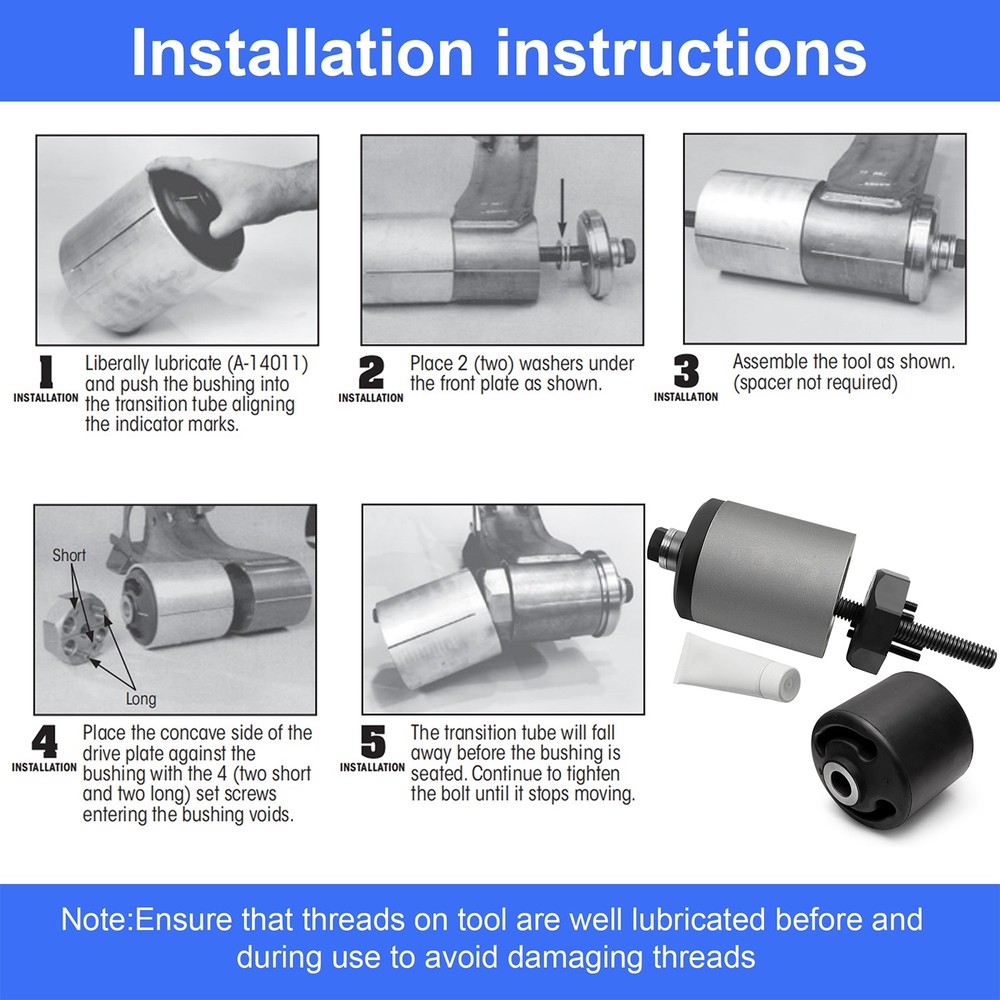 Installation instructions

1
INSTALLATION
Liberally lubricate (A-14011) and push the bushing into the transition tube aligning the indicator marks.

2
INSTALLATION
Place 2 (two) washers under the front plate as shown.

3
INSTALLATION
Assemble the tool as shown. (spacer not required)

Short

Long

4
INSTALLATION
Place the concave side of the drive plate against the bushing with the 4 (two short and two long) set screws entering the bushing voids.

5
INSTALLATION
The transition tube will fall away before the bushing is seated. Continue to tighten the bolt until it stops moving.

Note:Ensure that threads on tool are well lubricated before and during use to avoid damaging threads