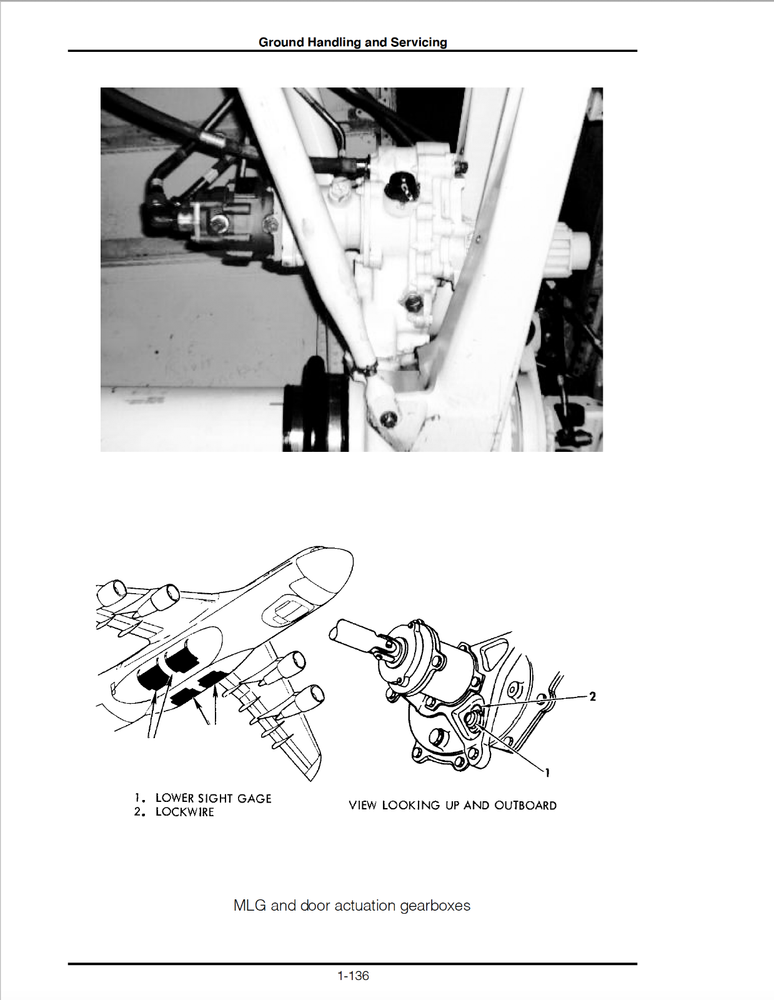 Ground Handling and Servicing

2

1

1. LOWER SIGHT GAGE
2. LOCKWIRE

VIEW LOOKING UP AND OUTBOARD

MLG and door actuation gearboxes

1-136