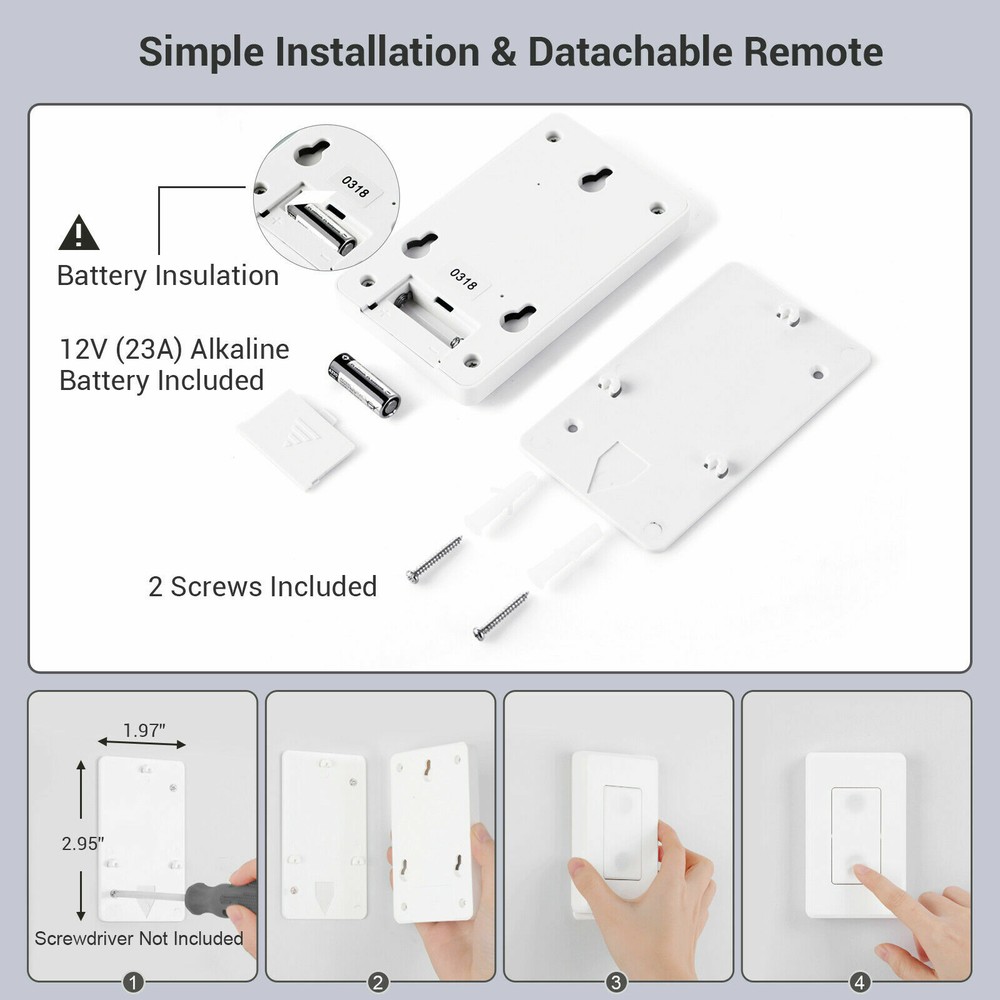 Simple Installation & Datachable Remote

0318

Battery Insulation

0318

12V (23A) Alkaline Battery Included

2 Screws Included

1.97"

2.95"

Screwdriver Not Included

1

2

3

4