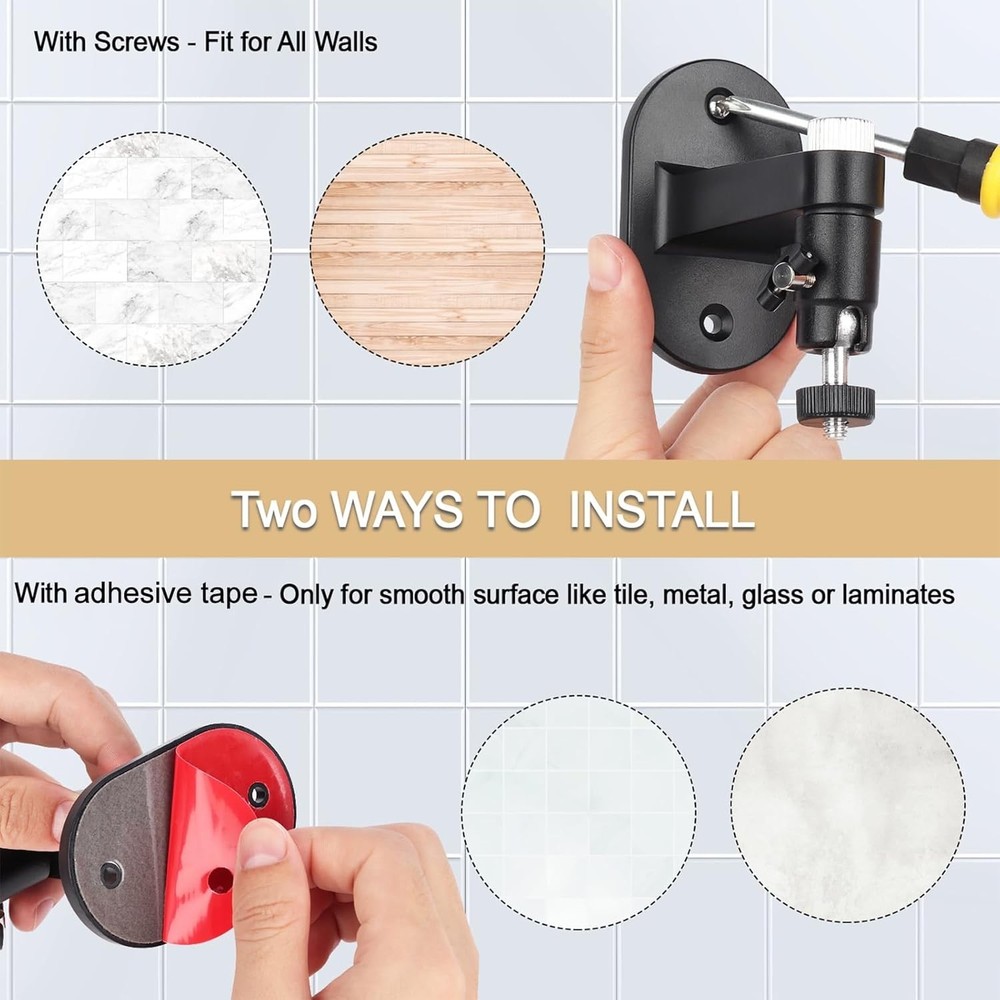 With Screws - Fit for All Walls

Two WAYS TO INSTALL

With adhesive tape - Only for smooth surface like tile, metal, glass or laminates