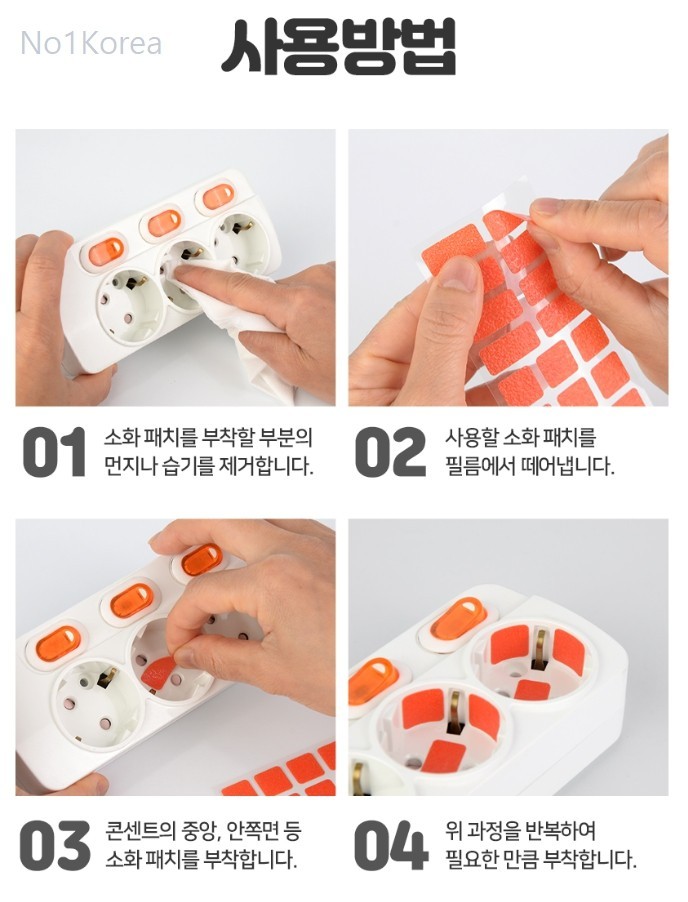 No1Korea

사용방법

01 소화 패치를 부착할 부분의 먼지나 습기를 제거합니다.

02 사용할 소화 패치를 필름에서 떼어냅니다.

03 콘센트의 중앙, 안쪽면 등 소화 패치를 부착합니다.

04 위 과정을 반복하여 필요한 만큼 부착합니다.