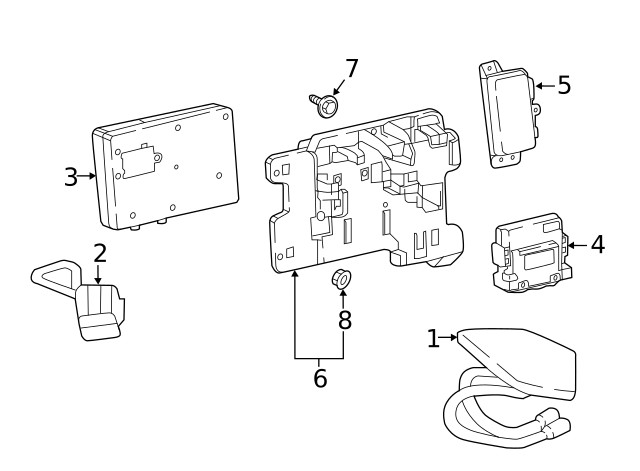 7
5
3
2
4
8
1
6