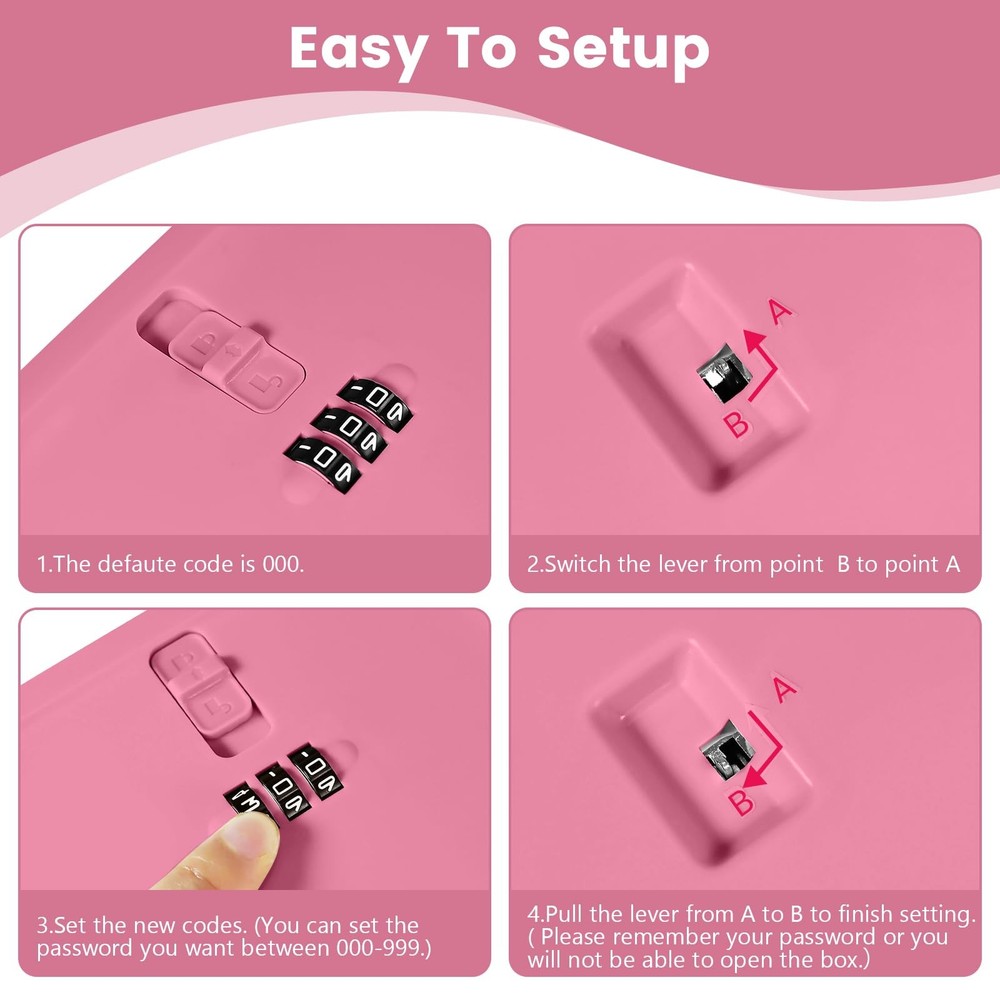 Easy To Setup

A

B

1.The defaute code is 000.

2.Switch the lever from point B to point A

A

B

3.Set the new codes. (You can set the password you want between 000-999.)

4.Pull the lever from A to B to finish setting. ( Please remember your password or you will not be able to open the box.)