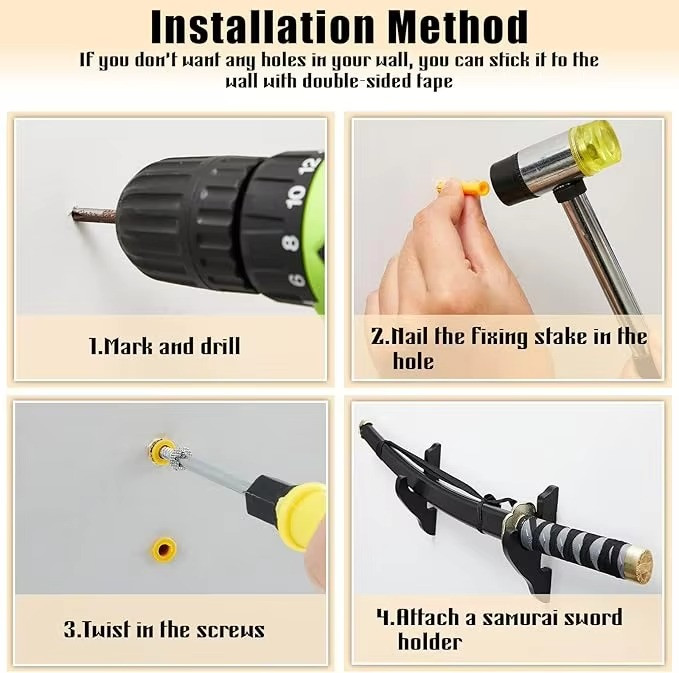 Installation Method

If you don't want any holes in your wall, you can stick it to the wall with double-sided tape

12

10

8

6

1.Mark and drill

2.Nail the fixing stake in the hole

3.Twist in the screws

4.Attach a samurai sword holder