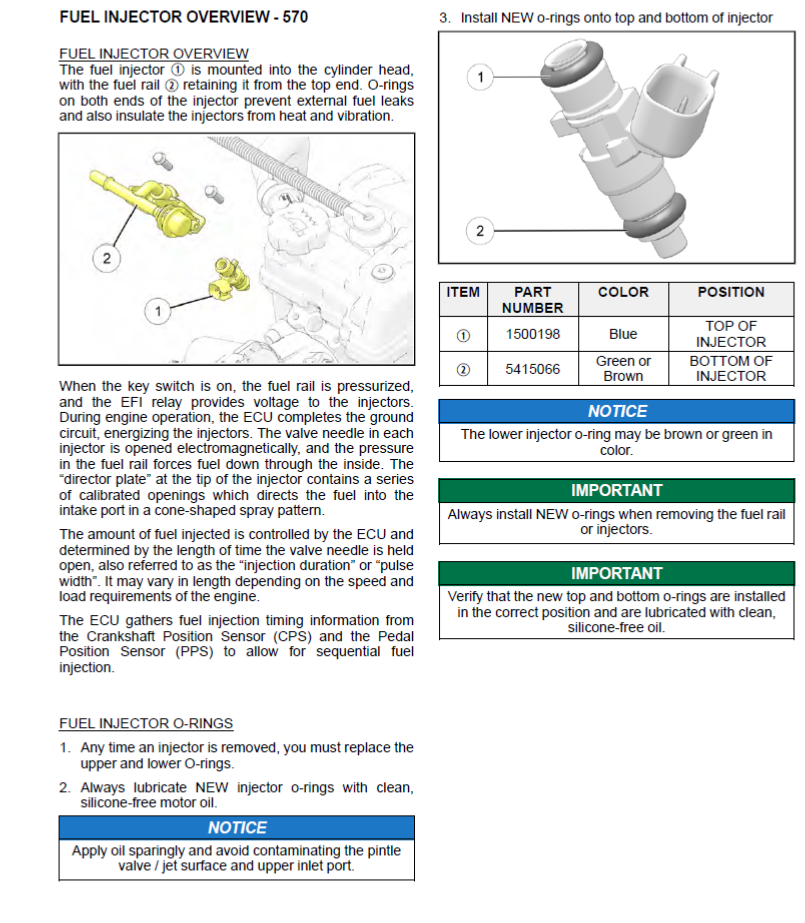 FUEL INJECTOR OVERVIEW - 570

FUEL INJECTOR OVERVIEW
The fuel injector ① is mounted into the cylinder head, with the fuel rail ② retaining it from the top end. O-rings on both ends of the injector prevent external fuel leaks and also insulate the injectors from heat and vibration.

2

1

When the key switch is on, the fuel rail is pressurized, and the EFI relay provides voltage to the injectors. During engine operation, the ECU completes the ground circuit, energizing the injectors. The valve needle in each injector is opened electromagnetically, and the pressure in the fuel rail forces fuel down through the inside. The "director plate" at the tip of the injector contains a series of calibrated openings which directs the fuel into the intake port in a cone-shaped spray pattern.

The amount of fuel injected is controlled by the ECU and determined by the length of time the valve needle is held open, also referred to as the "injection duration" or "pulse width". It may vary in length depending on the speed and load requirements of the engine.

The ECU gathers fuel injection timing information from the Crankshaft Position Sensor (CPS) and the Pedal Position Sensor (PPS) to allow for sequential fuel injection.

FUEL INJECTOR O-RINGS
1. Any time an injector is removed, you must replace the upper and lower O-rings.
2. Always lubricate NEW injector o-rings with clean, silicone-free motor oil.

NOTICE
Apply oil sparingly and avoid contaminating the pintle valve / jet surface and upper inlet port.

3. Install NEW o-rings onto top and bottom of injector

1

2

| ITEM | PART NUMBER | COLOR | POSITION |
|---|---|---|---|
| ① | 1500198 | Blue | TOP OF INJECTOR |
| ② | 5415066 | Green or Brown | BOTTOM OF INJECTOR |

NOTICE
The lower injector o-ring may be brown or green in color.

IMPORTANT
Always install NEW o-rings when removing the fuel rail or injectors.

IMPORTANT
Verify that the new top and bottom o-rings are installed in the correct position and are lubricated with clean, silicone-free oil.