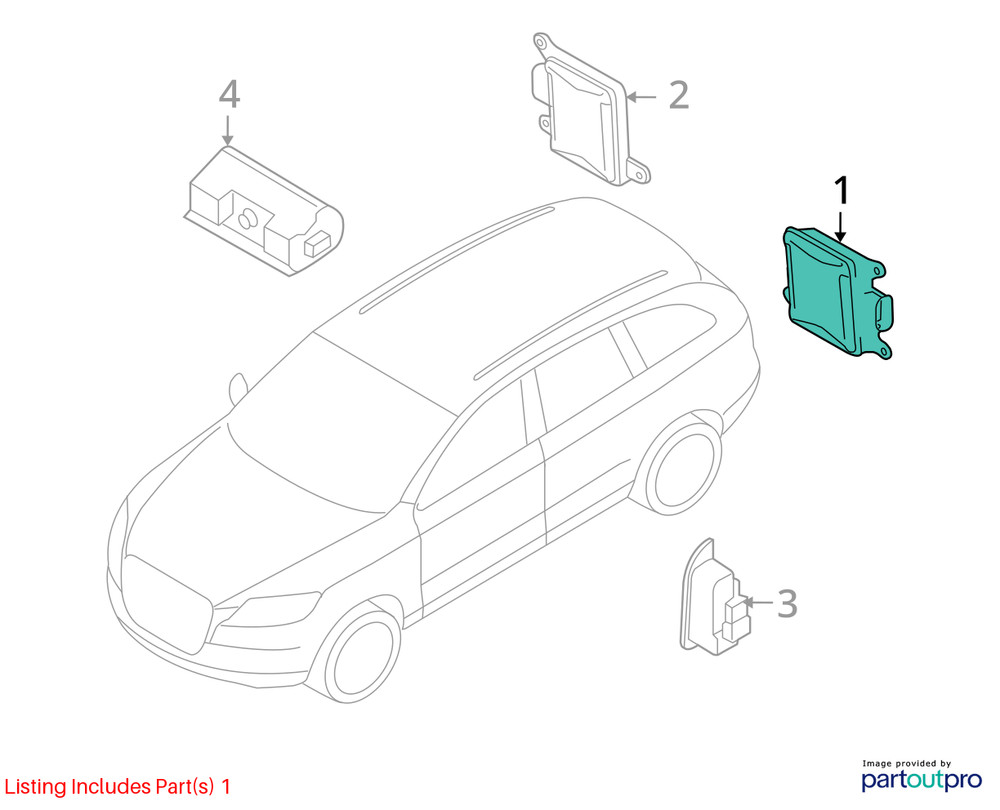 4

2

1

3

Listing Includes Part(s) 1

Image provided by
partoutpro