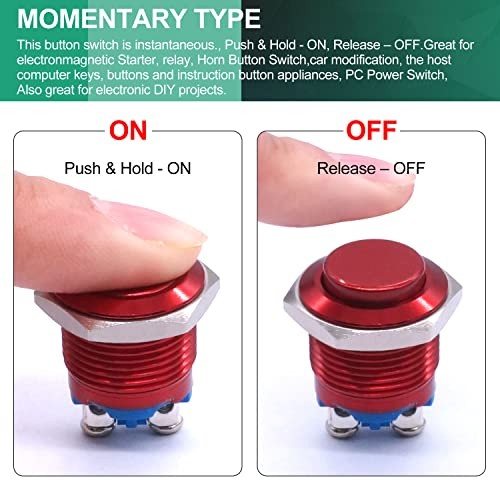 MOMENTARY TYPE

This button switch is instantaneous., Push & Hold - ON, Release – OFF.Great for electronmagnetic Starter, relay, Horn Button Switch,car modification, the host computer keys, buttons and instruction button appliances, PC Power Switch, Also great for electronic DIY projects.

ON

Push & Hold - ON

OFF

Release – OFF