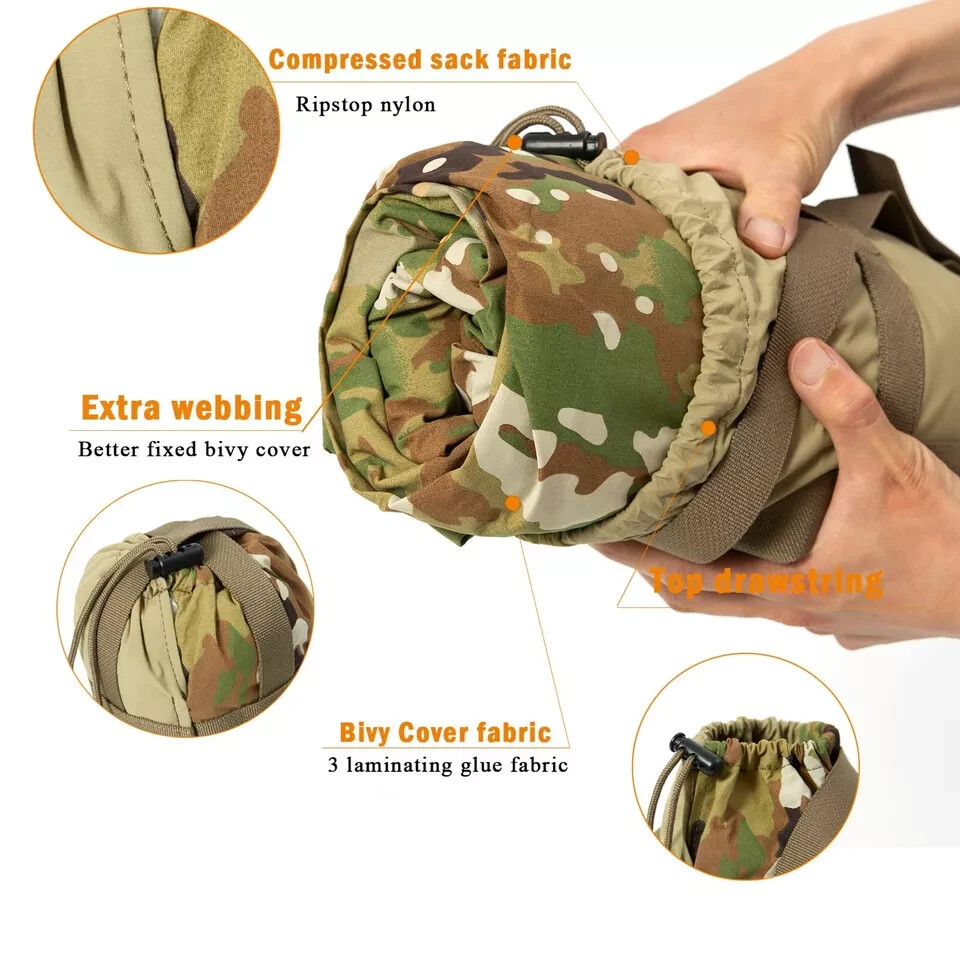 Compressed sack fabric
Ripstop nylon

Extra webbing
Better fixed bivy cover

Top drawstring

Bivy Cover fabric
3 laminating glue fabric