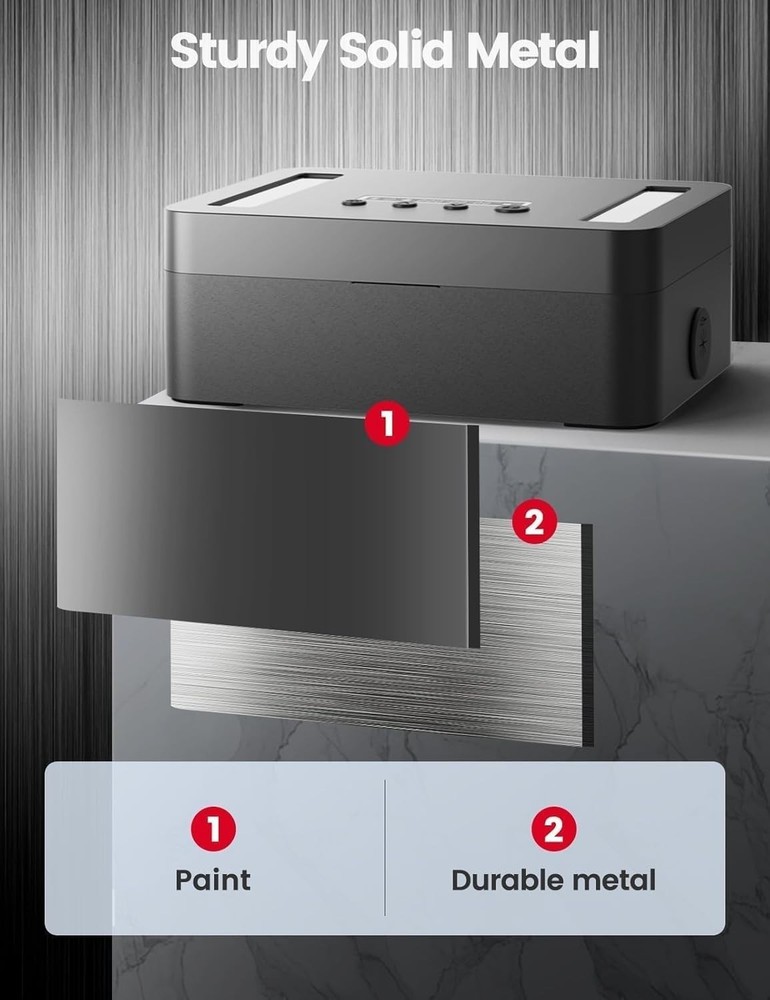 Sturdy Solid Metal

1

2

1
Paint

2
Durable metal