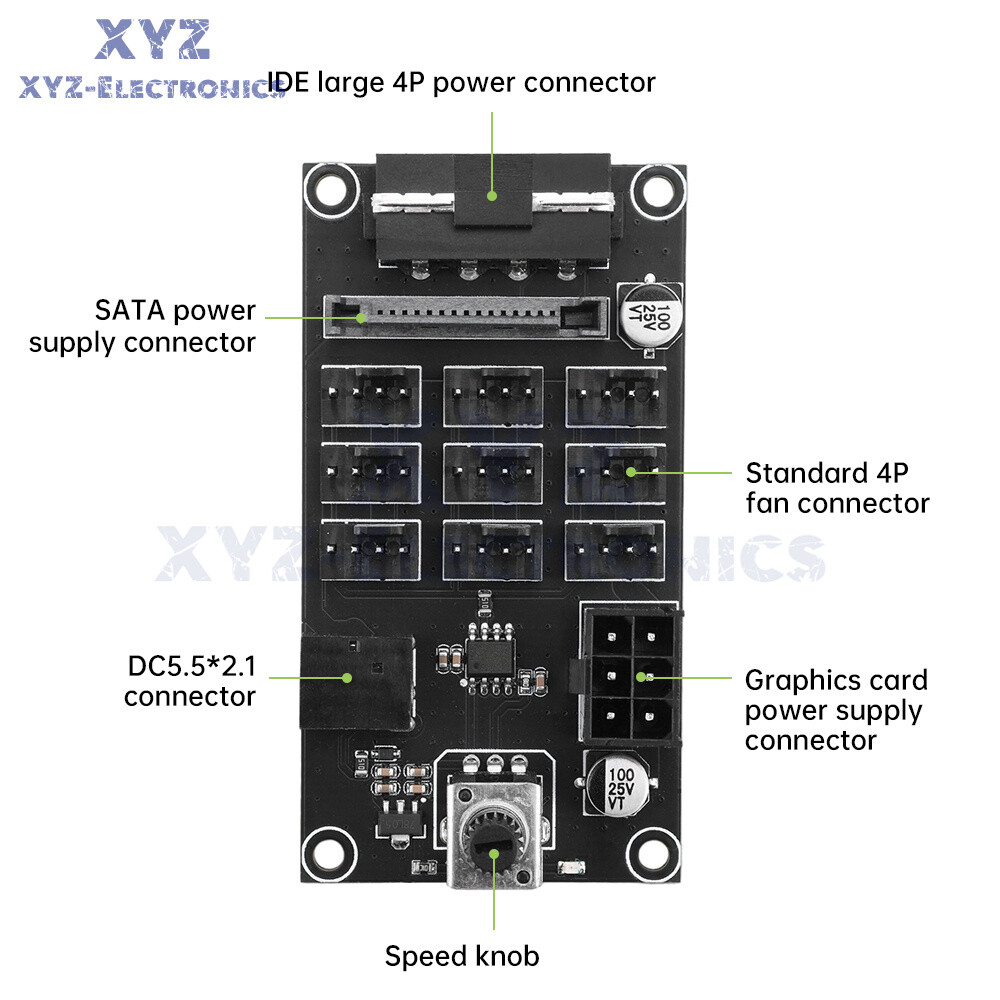 XYZ
XYZ-ELECTRONICS

IDE large 4P power connector

SATA power supply connector

100
25V
VT

Standard 4P fan connector

XYZ-ELECTRONICS

DC5.5*2.1 connector

Graphics card power supply connector

100
25V
VT

Speed knob