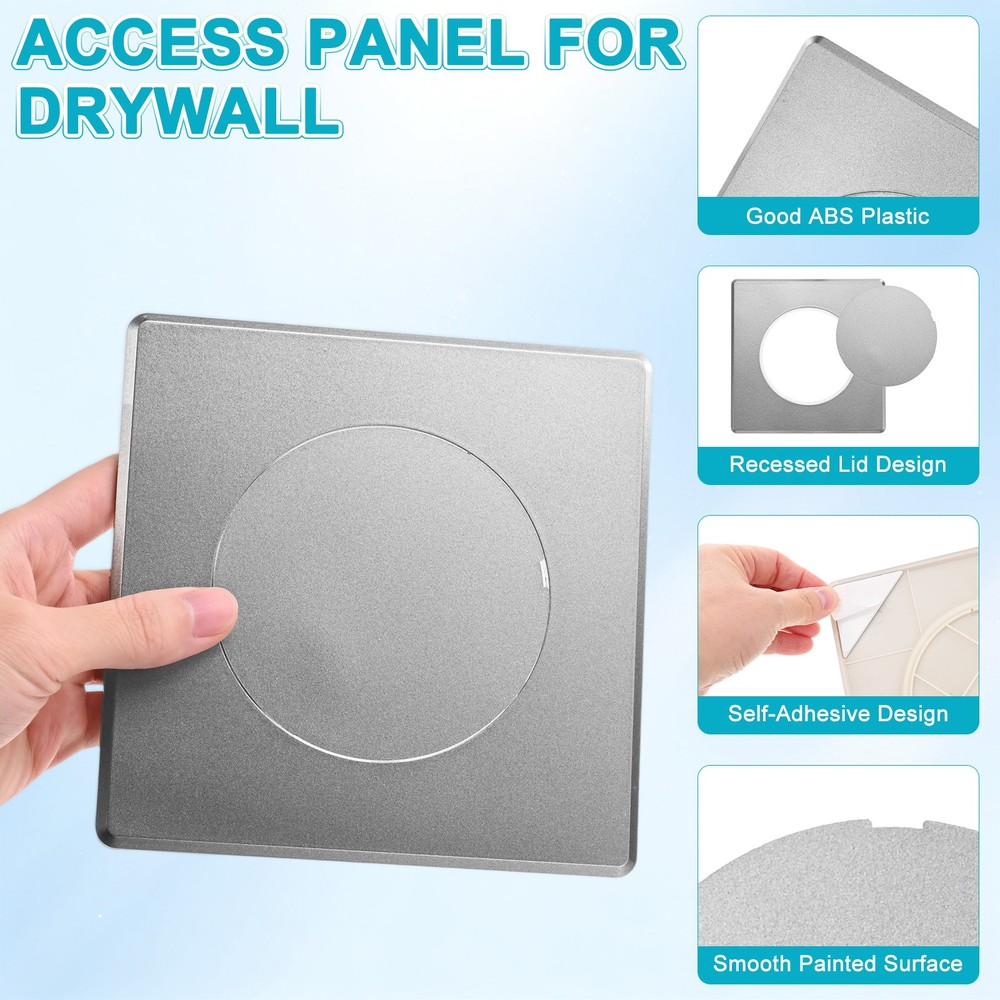 ACCESS PANEL FOR DRYWALL

Good ABS Plastic

Recessed Lid Design

Self-Adhesive Design

Smooth Painted Surface