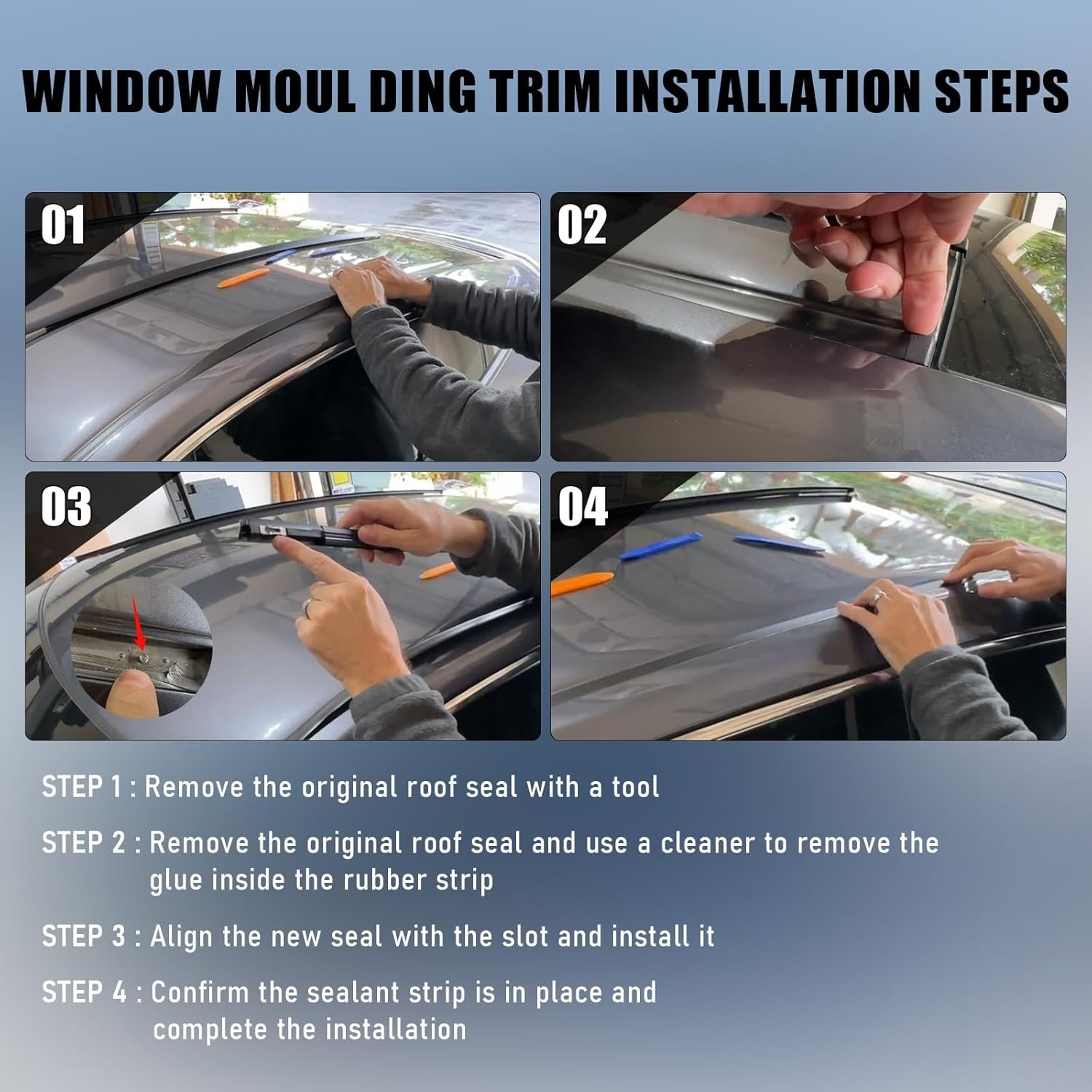 WINDOW MOUL DING TRIM INSTALLATION STEPS

01

02

03

04

STEP 1 : Remove the original roof seal with a tool

STEP 2 : Remove the original roof seal and use a cleaner to remove the glue inside the rubber strip

STEP 3 : Align the new seal with the slot and install it

STEP 4 : Confirm the sealant strip is in place and complete the installation