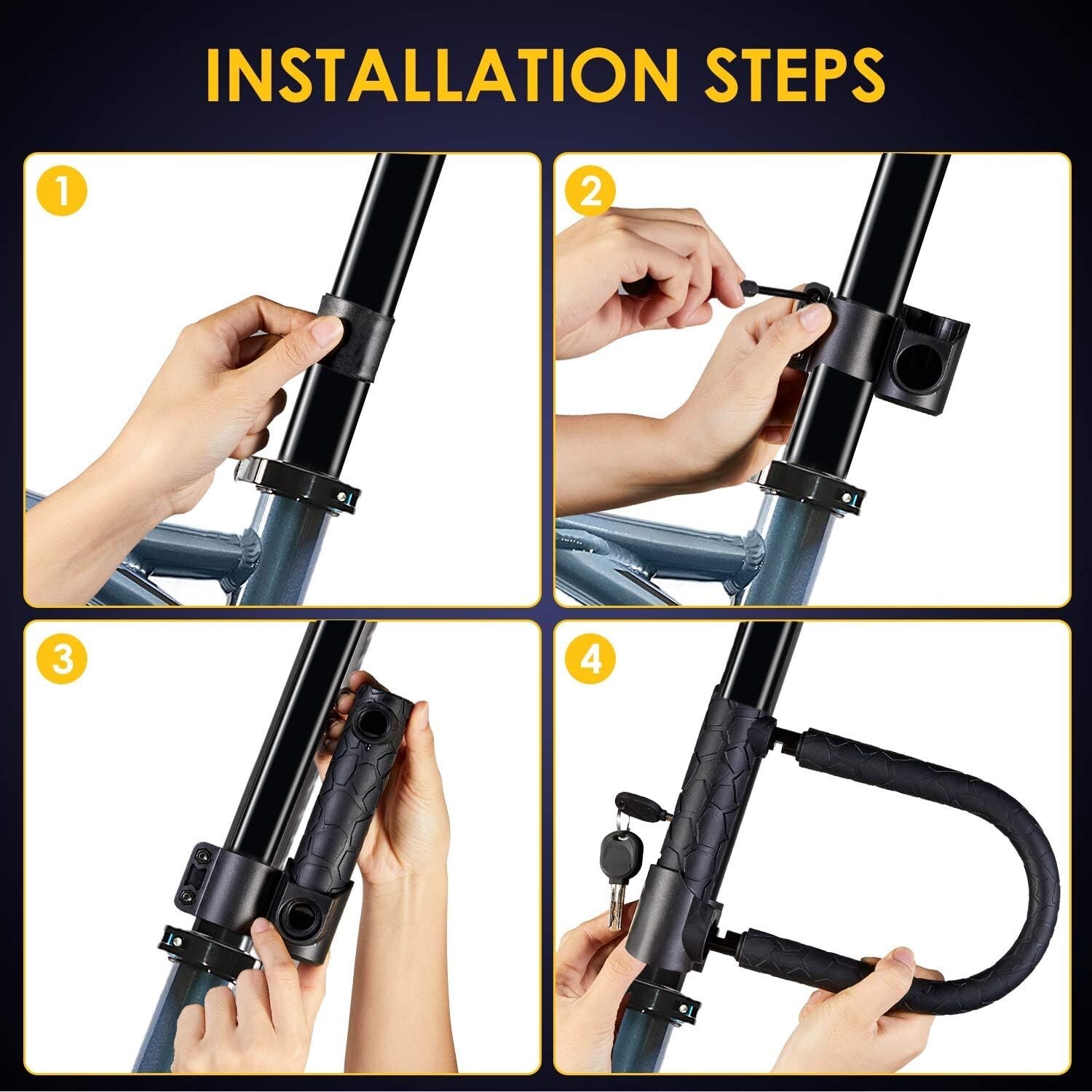 INSTALLATION STEPS

1

2

3

4