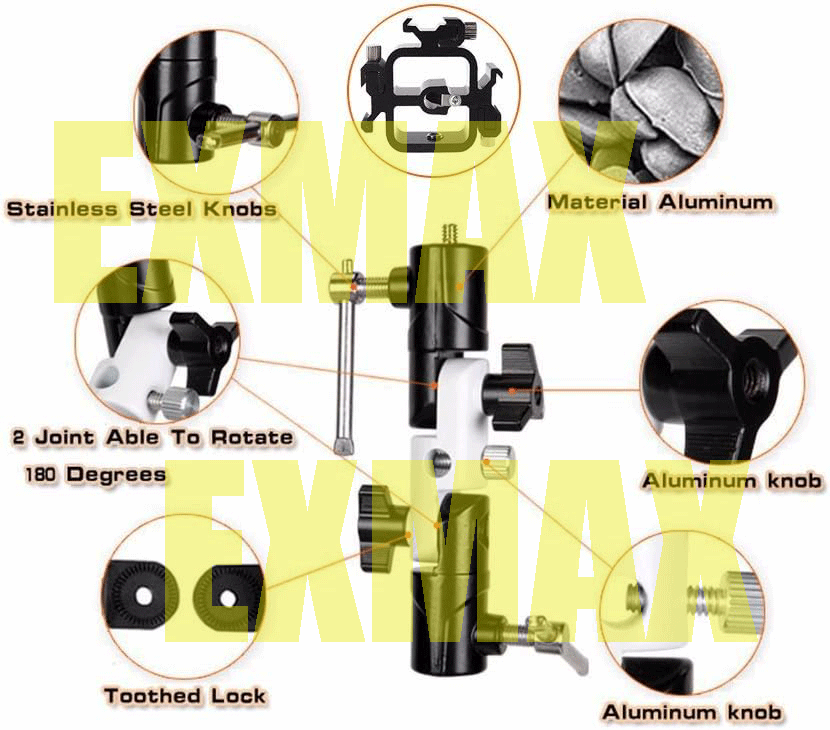 EXMAX

Stainless Steel Knobs

Material Aluminum

2 Joint Able To Rotate 180 Degrees

Aluminum knob

EXMAX

Toothed Lock

Aluminum knob