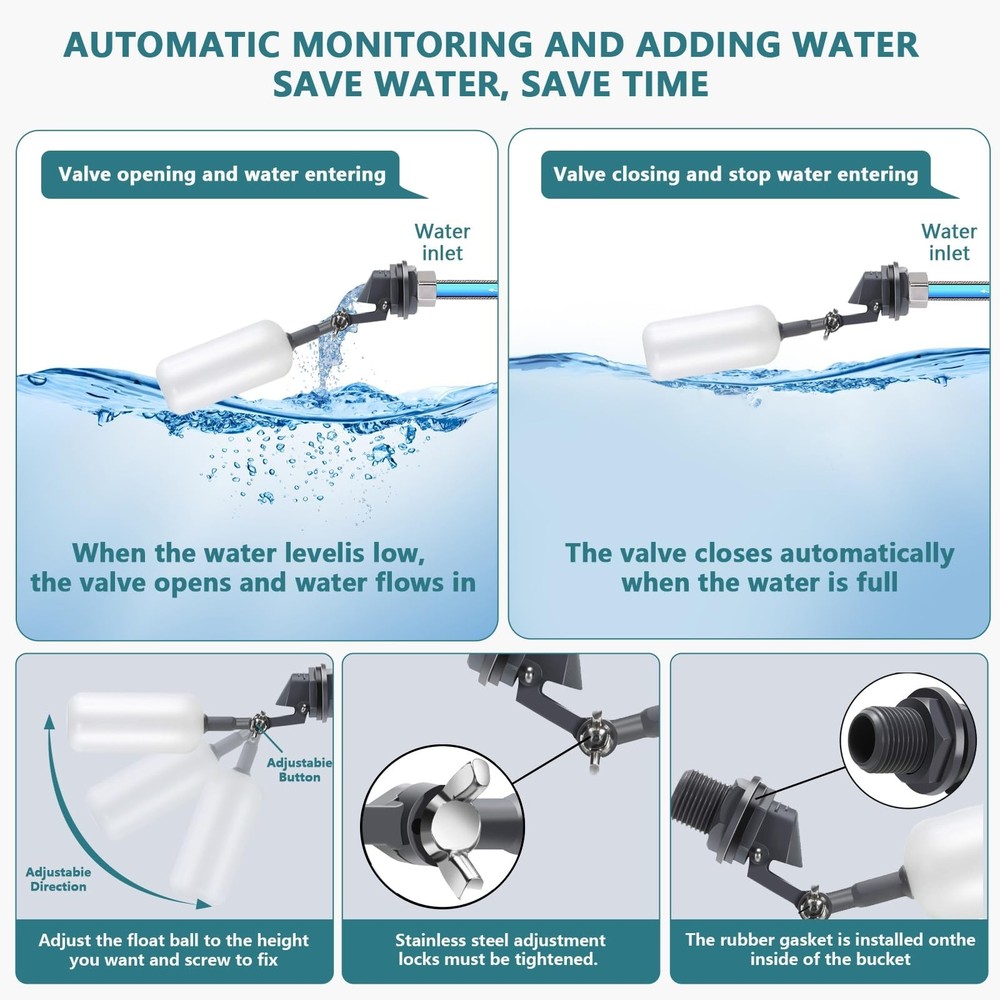 AUTOMATIC MONITORING AND ADDING WATER
SAVE WATER, SAVE TIME

Valve opening and water entering

Water inlet

When the water levelis low, the valve opens and water flows in

Valve closing and stop water entering

Water inlet

The valve closes automatically when the water is full

Adjustabie Button

Adjustabie Direction

Adjust the float ball to the height you want and screw to fix

Stainless steel adjustment locks must be tightened.

The rubber gasket is installed onthe inside of the bucket