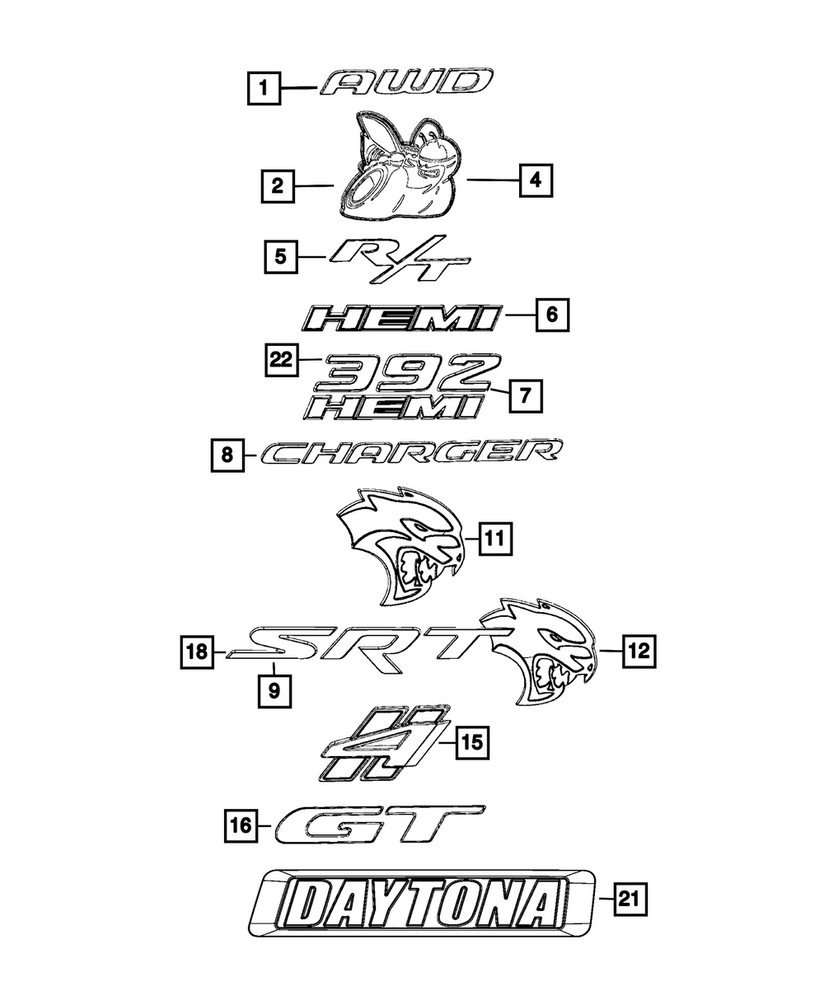 1 AWD

2

4

5 R/T

HEMI 6

22 392 HEMI 7

8 CHARGER

11

18 SRT 12

9

15

16 GT

DAYTONA 21