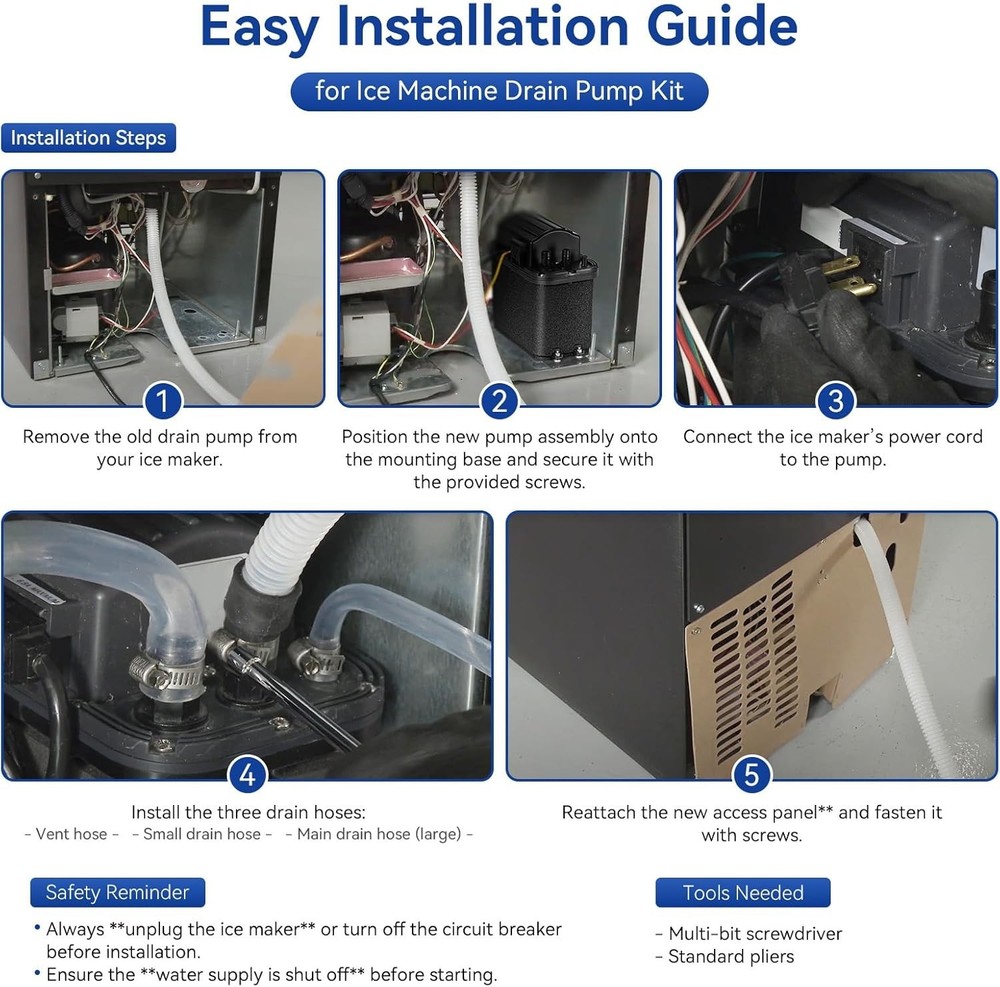 Easy Installation Guide

for Ice Machine Drain Pump Kit

Installation Steps

1
Remove the old drain pump from your ice maker.

2
Position the new pump assembly onto the mounting base and secure it with the provided screws.

3
Connect the ice maker's power cord to the pump.

4
Install the three drain hoses:
- Vent hose - - Small drain hose - - Main drain hose (large) -

5
Reattach the new access panel** and fasten it with screws.

Safety Reminder

• Always **unplug the ice maker** or turn off the circuit breaker before installation.
• Ensure the **water supply is shut off** before starting.

Tools Needed

- Multi-bit screwdriver
- Standard pliers