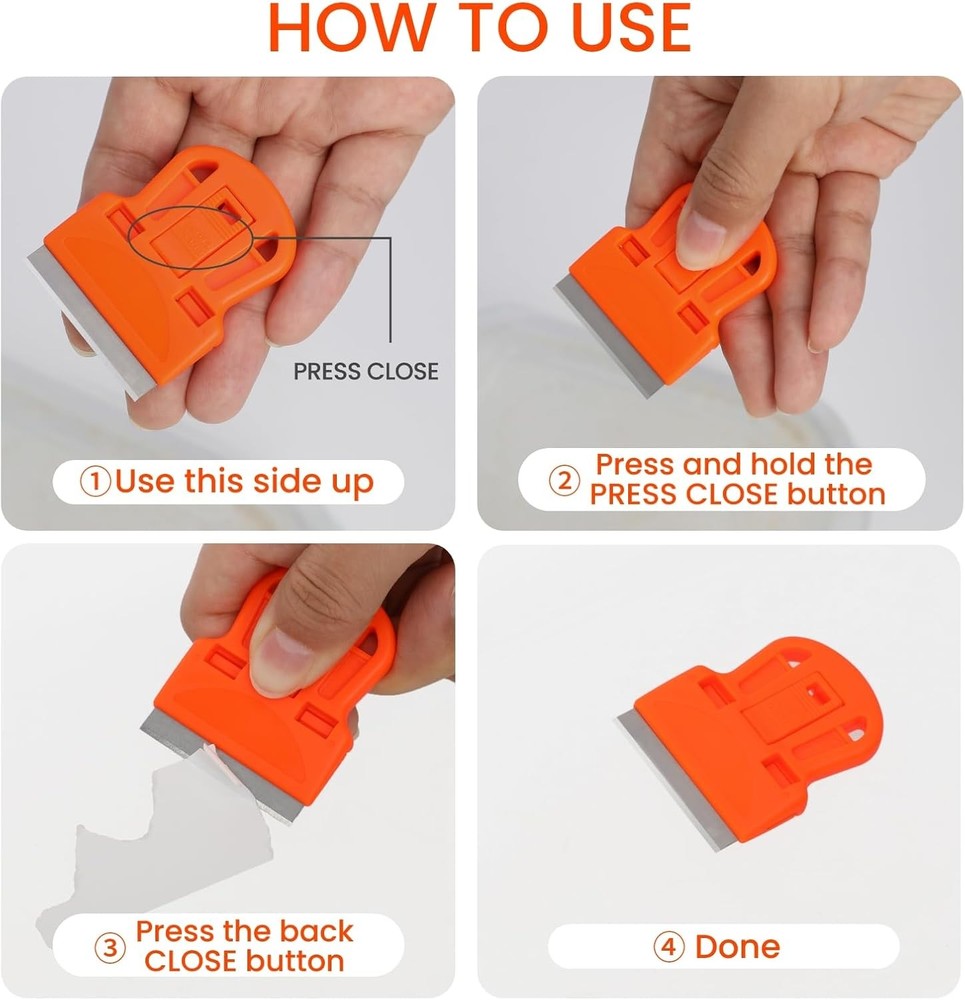 HOW TO USE

PRESS CLOSE

①Use this side up

② Press and hold the PRESS CLOSE button

③ Press the back CLOSE button

④ Done