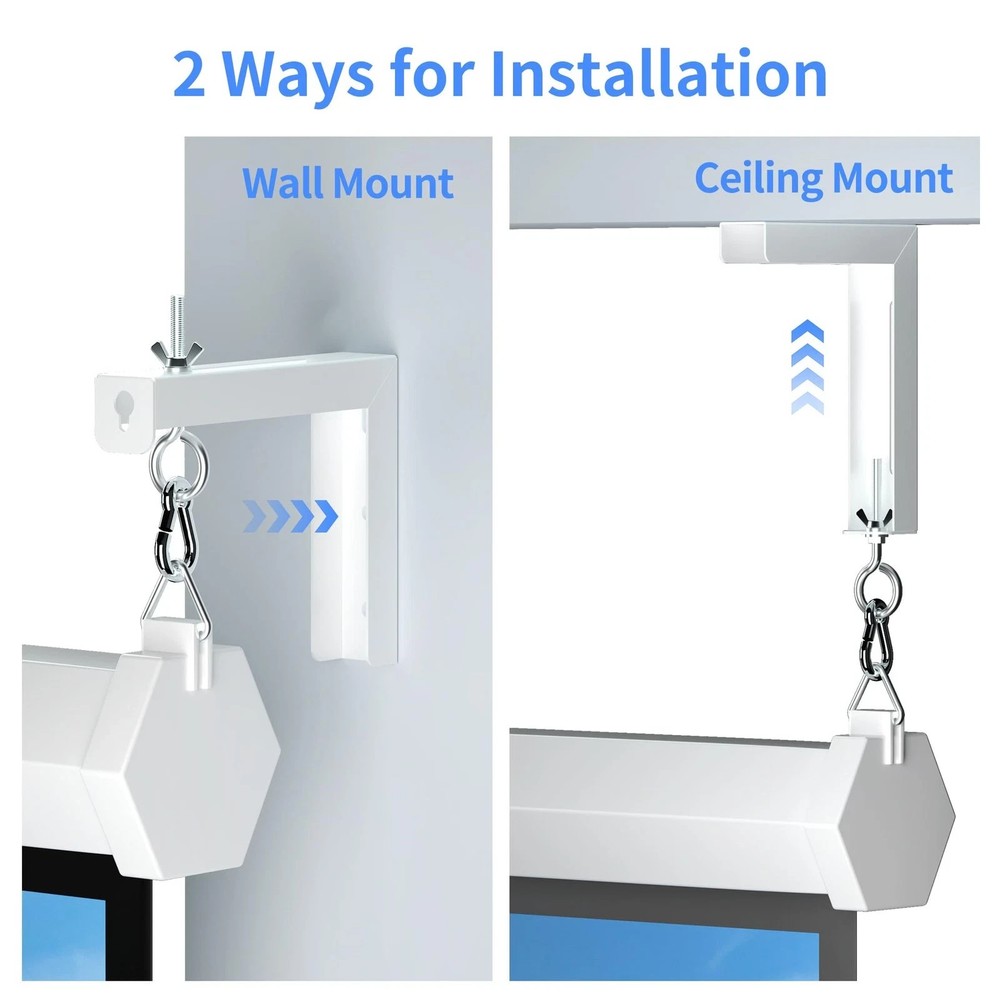 2 Ways for Installation

Wall Mount

Ceiling Mount