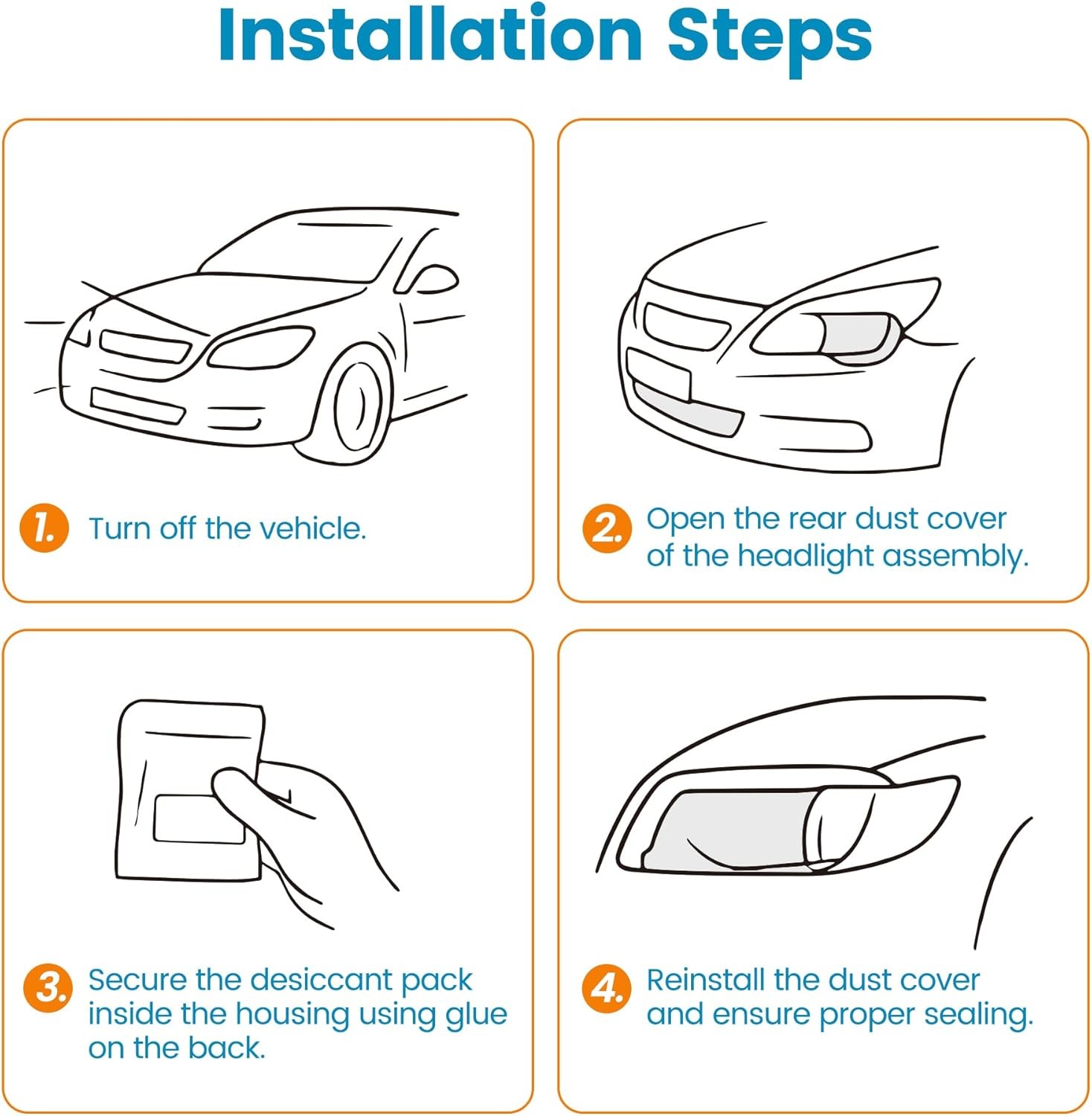 Installation Steps

1. Turn off the vehicle.

2. Open the rear dust cover of the headlight assembly.

3. Secure the desiccant pack inside the housing using glue on the back.

4. Reinstall the dust cover and ensure proper sealing.