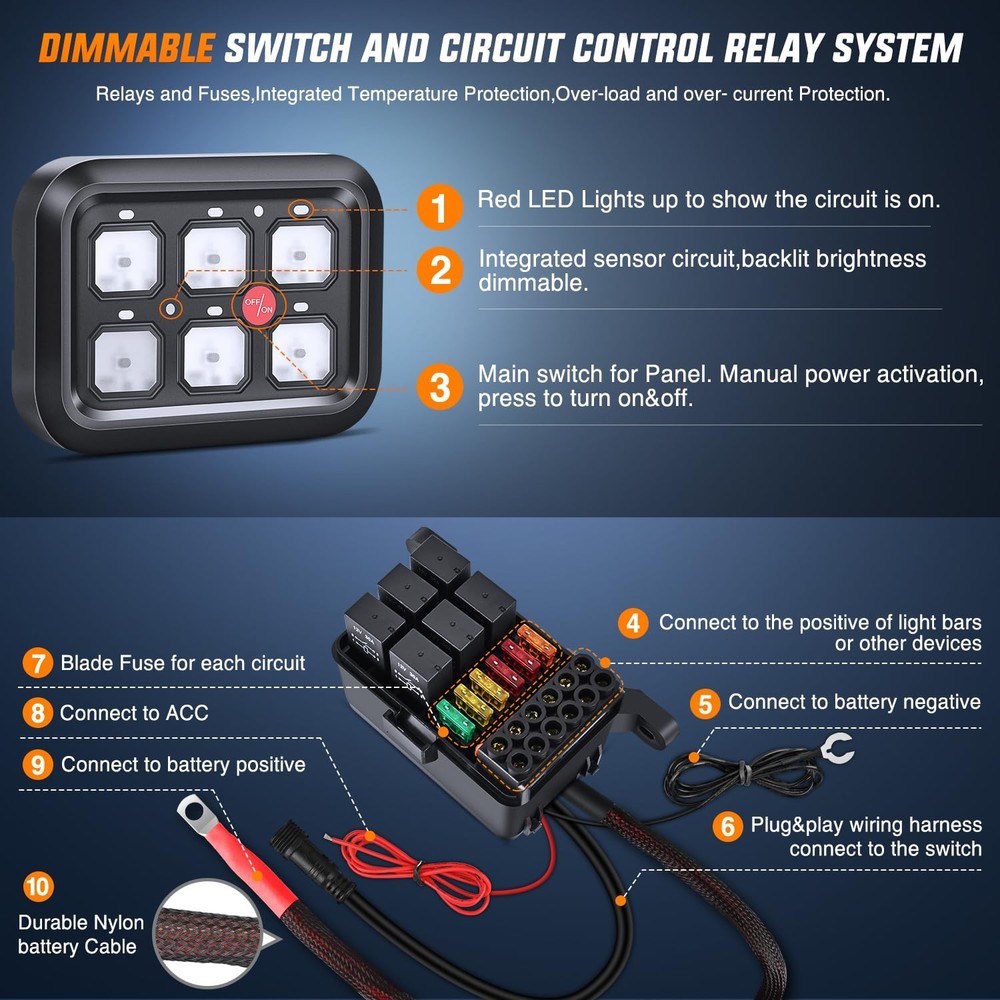 DIMMABLE SWITCH AND CIRCUIT CONTROL RELAY SYSTEM

Relays and Fuses,Integrated Temperature Protection,Over-load and over- current Protection.

OFF/ON

1 Red LED Lights up to show the circuit is on.

2 Integrated sensor circuit,backlit brightness dimmable.

3 Main switch for Panel. Manual power activation, press to turn on&off.

4 Connect to the positive of light bars or other devices

5 Connect to battery negative

6 Plug&play wiring harness connect to the switch

7 Blade Fuse for each circuit

8 Connect to ACC

9 Connect to battery positive

10 Durable Nylon battery Cable