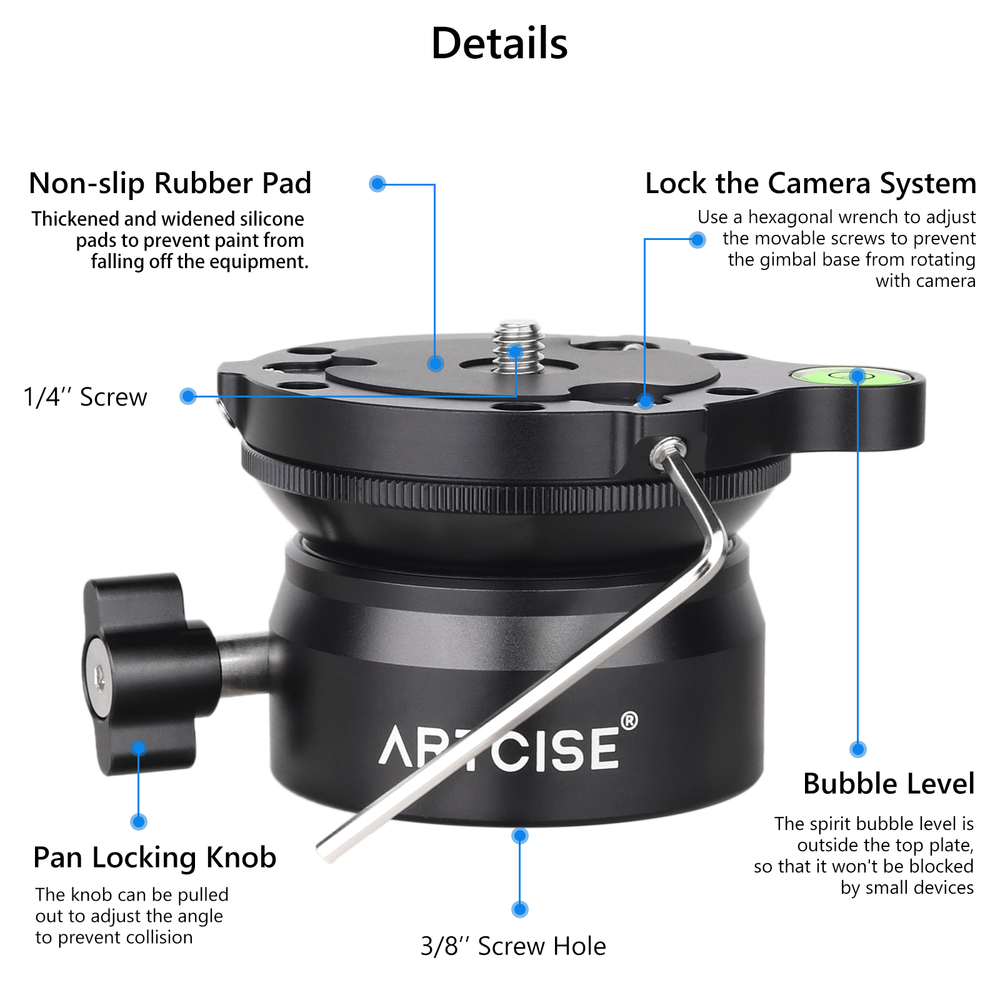 Details

Non-slip Rubber Pad

Thickened and widened silicone pads to prevent paint from falling off the equipment.

Lock the Camera System

Use a hexagonal wrench to adjust the movable screws to prevent the gimbal base from rotating with camera

1/4'' Screw

ARTCISE®

Bubble Level

The spirit bubble level is outside the top plate, so that it won't be blocked by small devices

Pan Locking Knob

The knob can be pulled out to adjust the angle to prevent collision

3/8'' Screw Hole