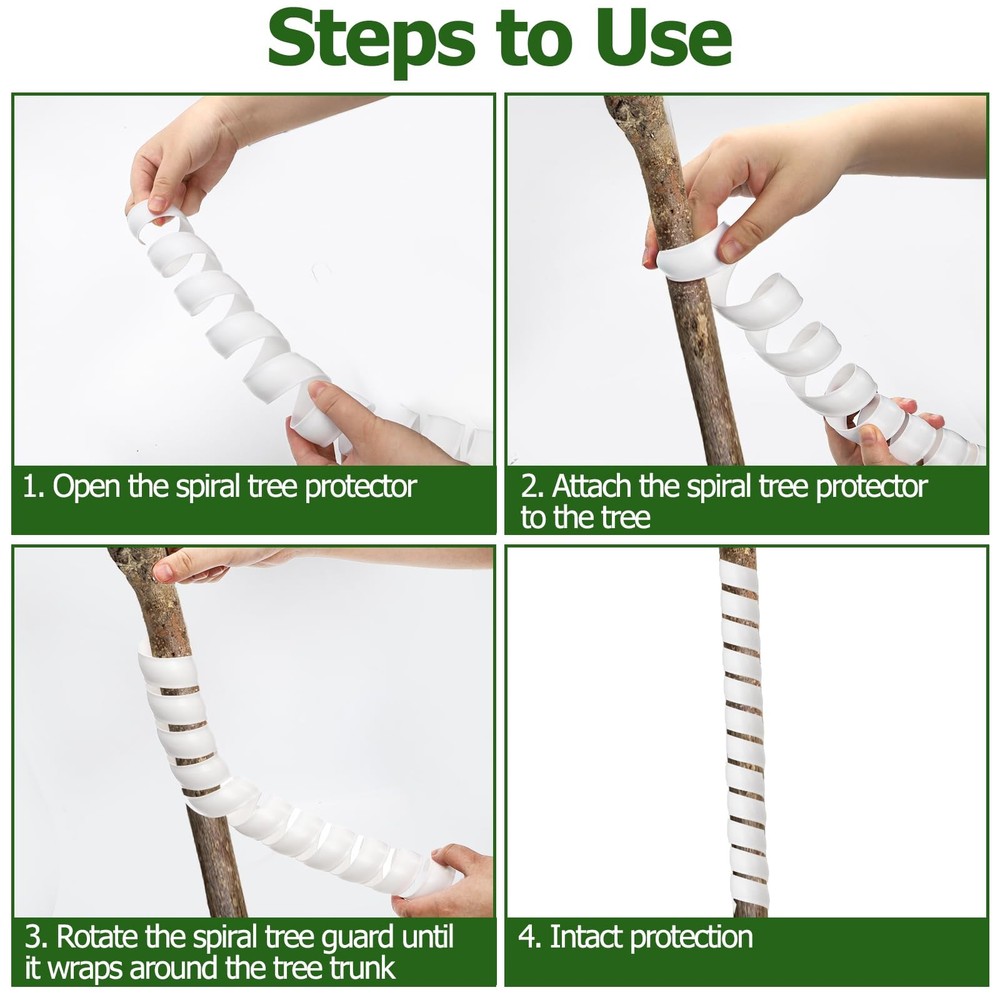 Steps to Use

1. Open the spiral tree protector

2. Attach the spiral tree protector to the tree

3. Rotate the spiral tree guard until it wraps around the tree trunk

4. Intact protection