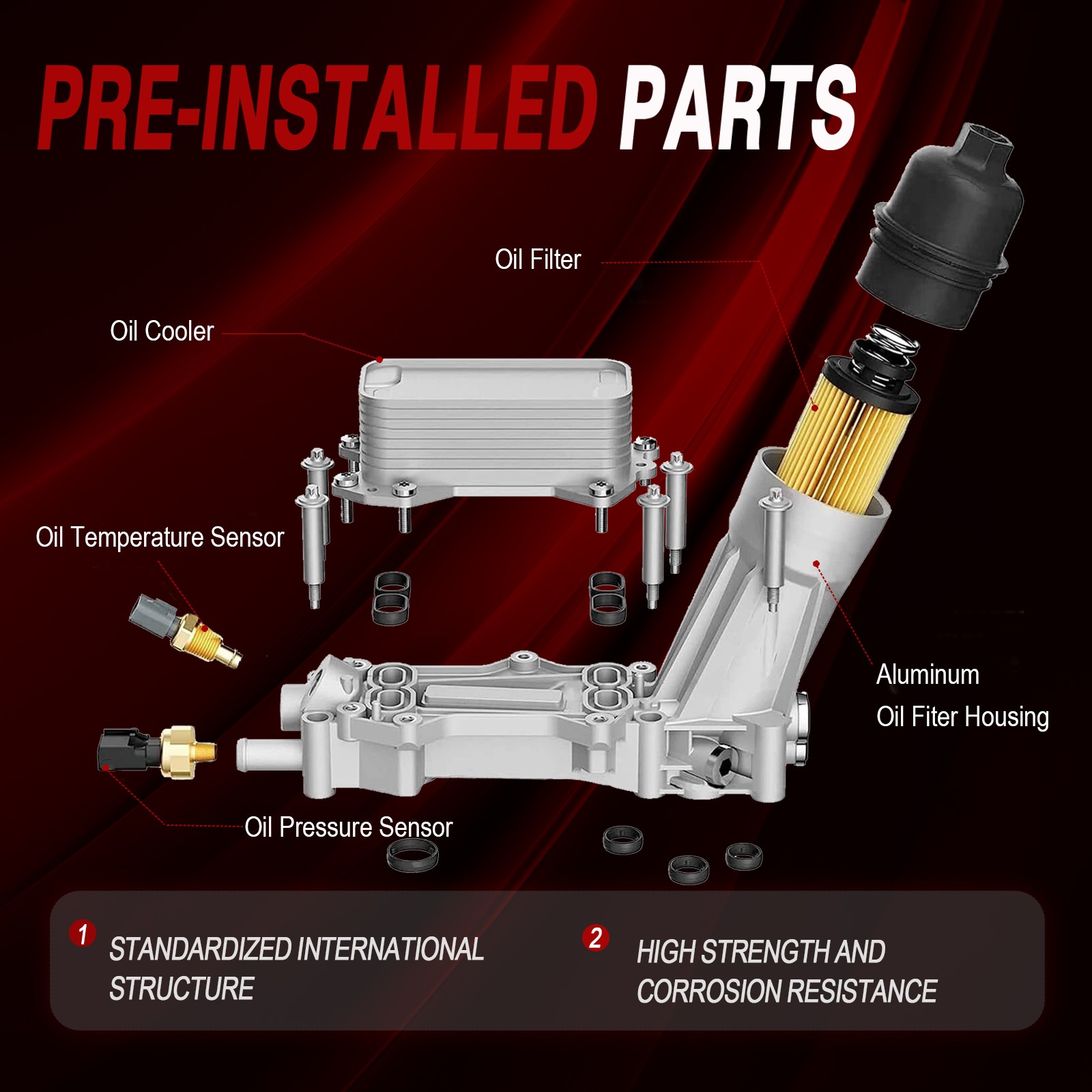 PRE-INSTALLED PARTS

Oil Filter

Oil Cooler

Oil Temperature Sensor

Aluminum
Oil Fiter Housing

Oil Pressure Sensor

1 STANDARDIZED INTERNATIONAL STRUCTURE

2 HIGH STRENGTH AND CORROSION RESISTANCE