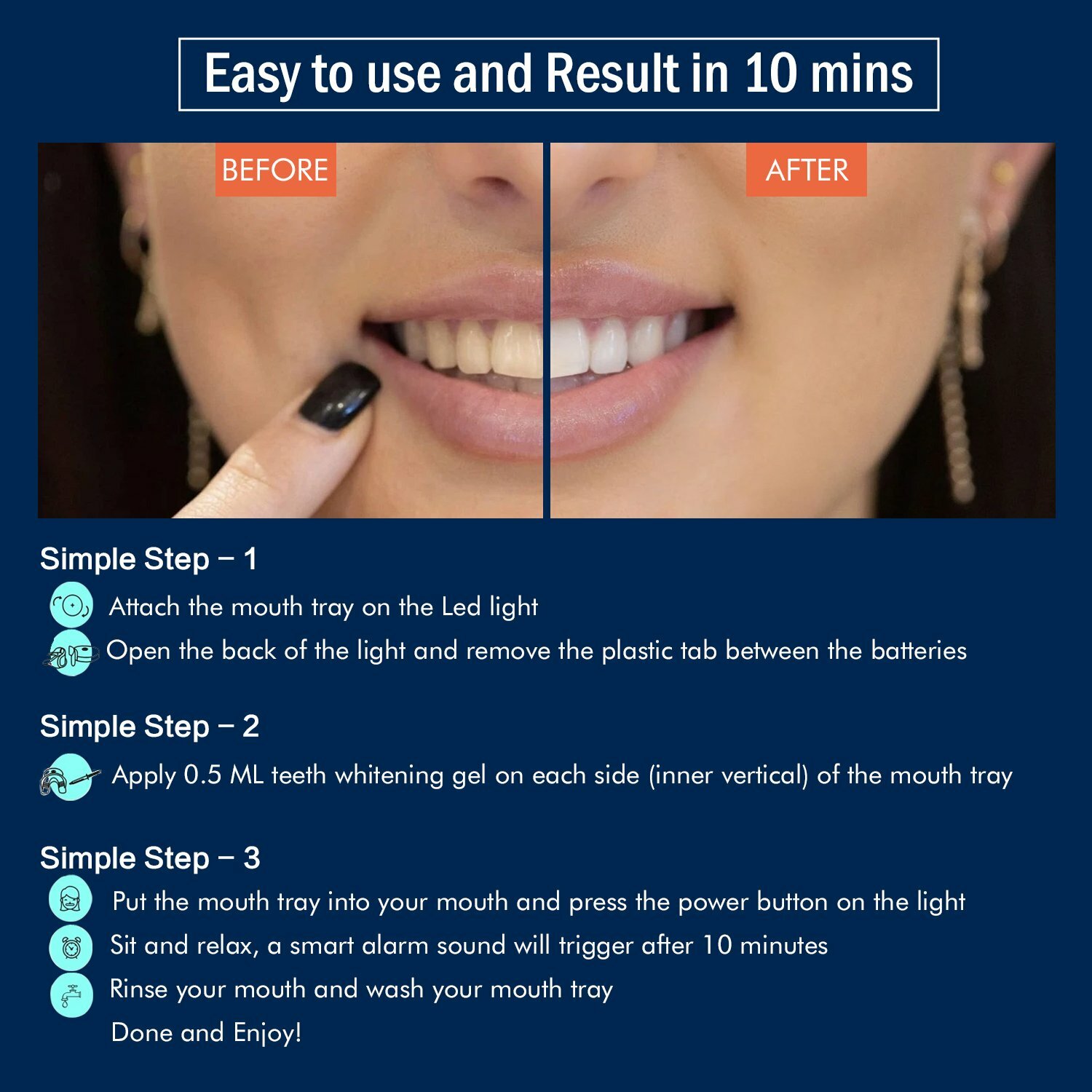 Easy to use and Result in 10 mins

BEFORE

AFTER

Simple Step – 1

Attach the mouth tray on the Led light

Open the back of the light and remove the plastic tab between the batteries

Simple Step – 2

Apply 0.5 ML teeth whitening gel on each side (inner vertical) of the mouth tray

Simple Step – 3

Put the mouth tray into your mouth and press the power button on the light

Sit and relax, a smart alarm sound will trigger after 10 minutes

Rinse your mouth and wash your mouth tray

Done and Enjoy!