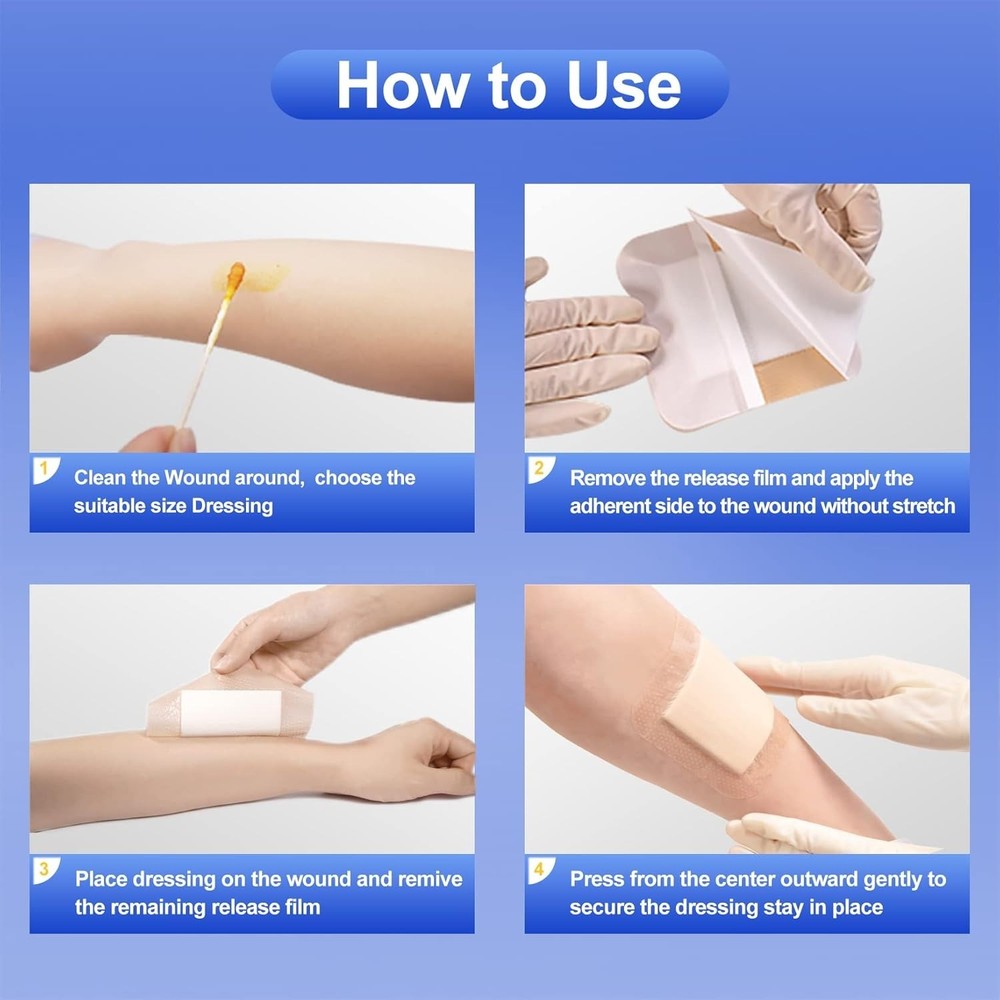 How to Use

1 Clean the Wound around, choose the suitable size Dressing

2 Remove the release film and apply the adherent side to the wound without stretch

3 Place dressing on the wound and remive the remaining release film

4 Press from the center outward gently to secure the dressing stay in place