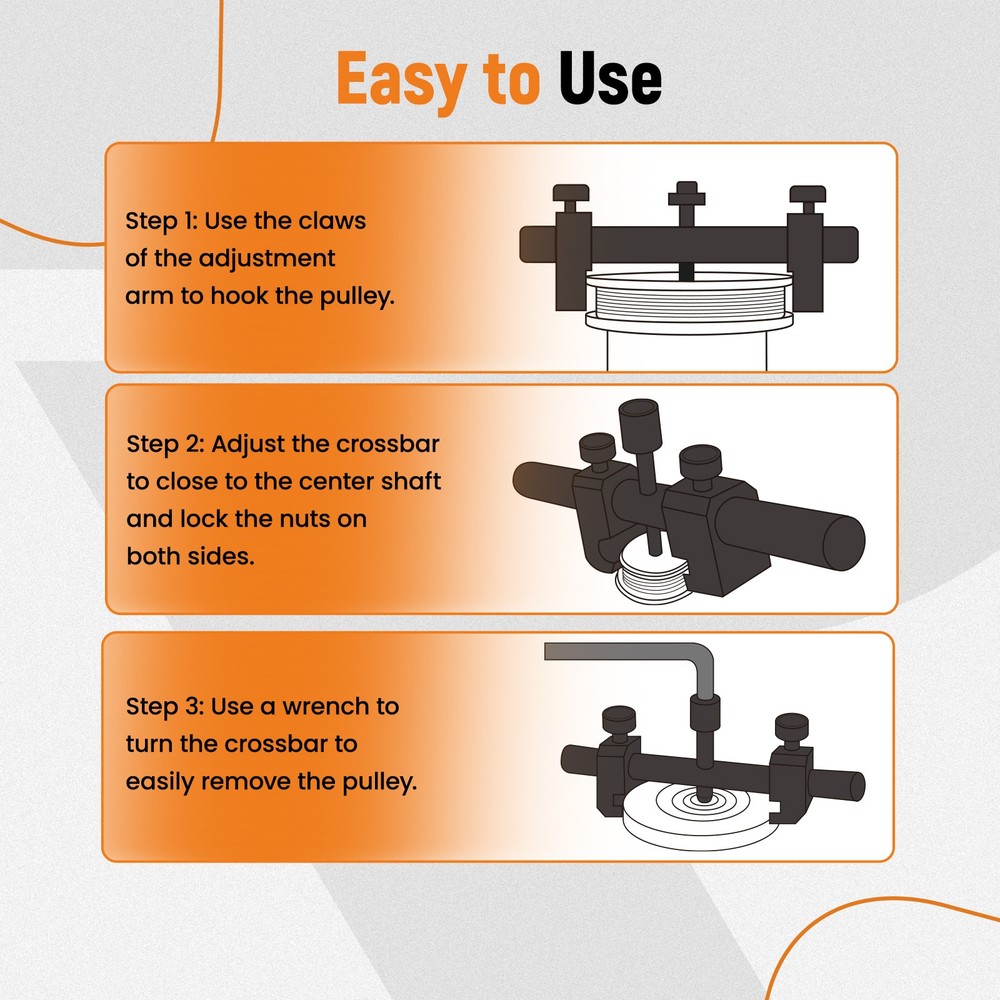 Easy to Use

Step 1: Use the claws of the adjustment arm to hook the pulley.

Step 2: Adjust the crossbar to close to the center shaft and lock the nuts on both sides.

Step 3: Use a wrench to turn the crossbar to easily remove the pulley.