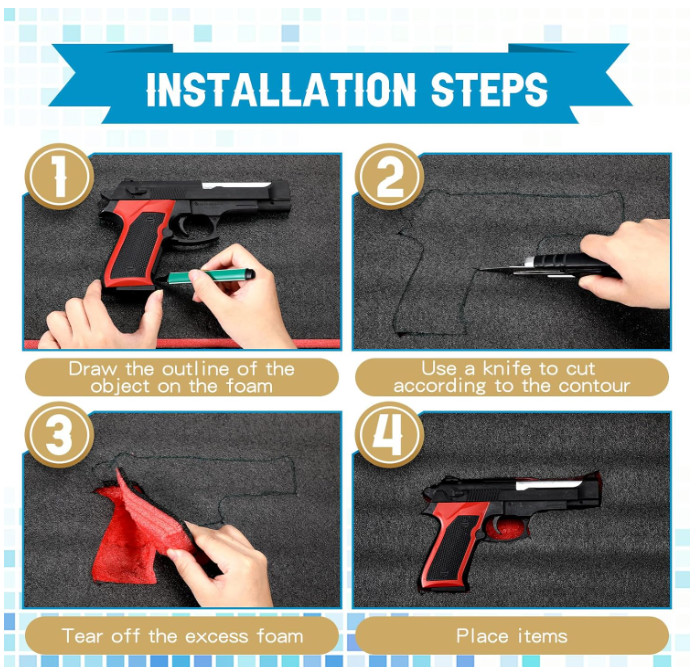 INSTALLATION STEPS

1

Draw the outline of the object on the foam

2

Use a knife to cut according to the contour

3

Tear off the excess foam

4

Place items