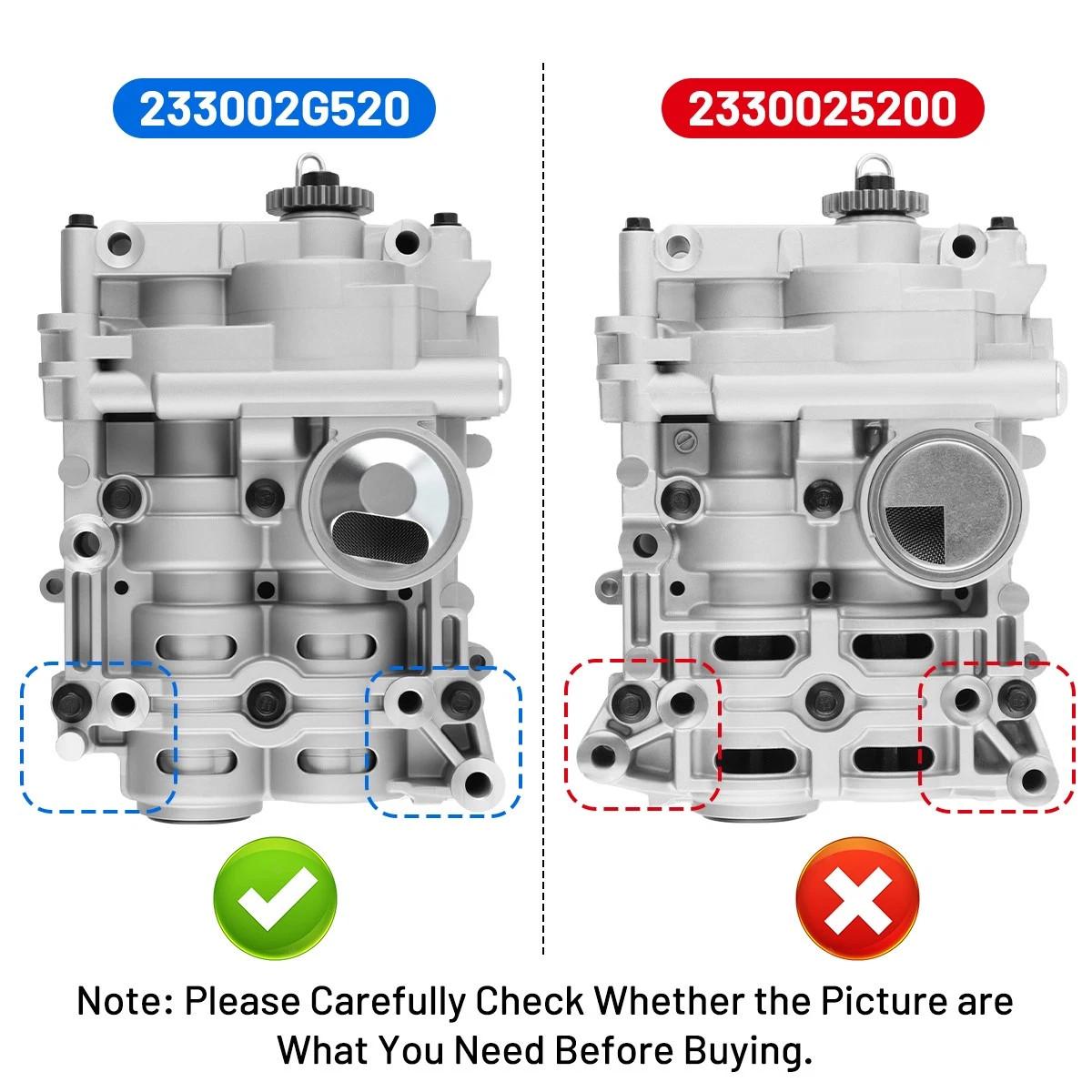 233002G520

2330025200

Note: Please Carefully Check Whether the Picture are What You Need Before Buying.