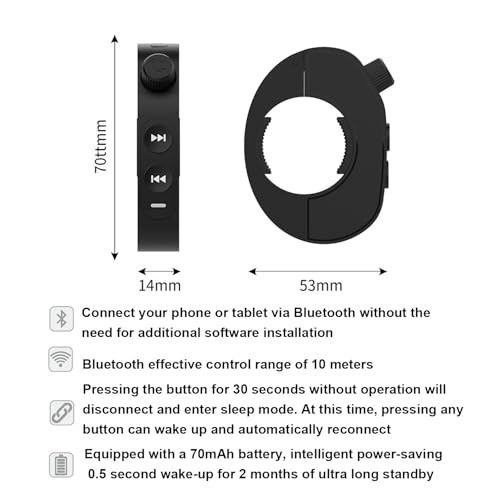 70ttmm

14mm

53mm

Connect your phone or tablet via Bluetooth without the need for additional software installation

Bluetooth effective control range of 10 meters

Pressing the button for 30 seconds without operation will disconnect and enter sleep mode. At this time, pressing any button can wake up and automatically reconnect

Equipped with a 70mAh battery, intelligent power-saving 0.5 second wake-up for 2 months of ultra long standby