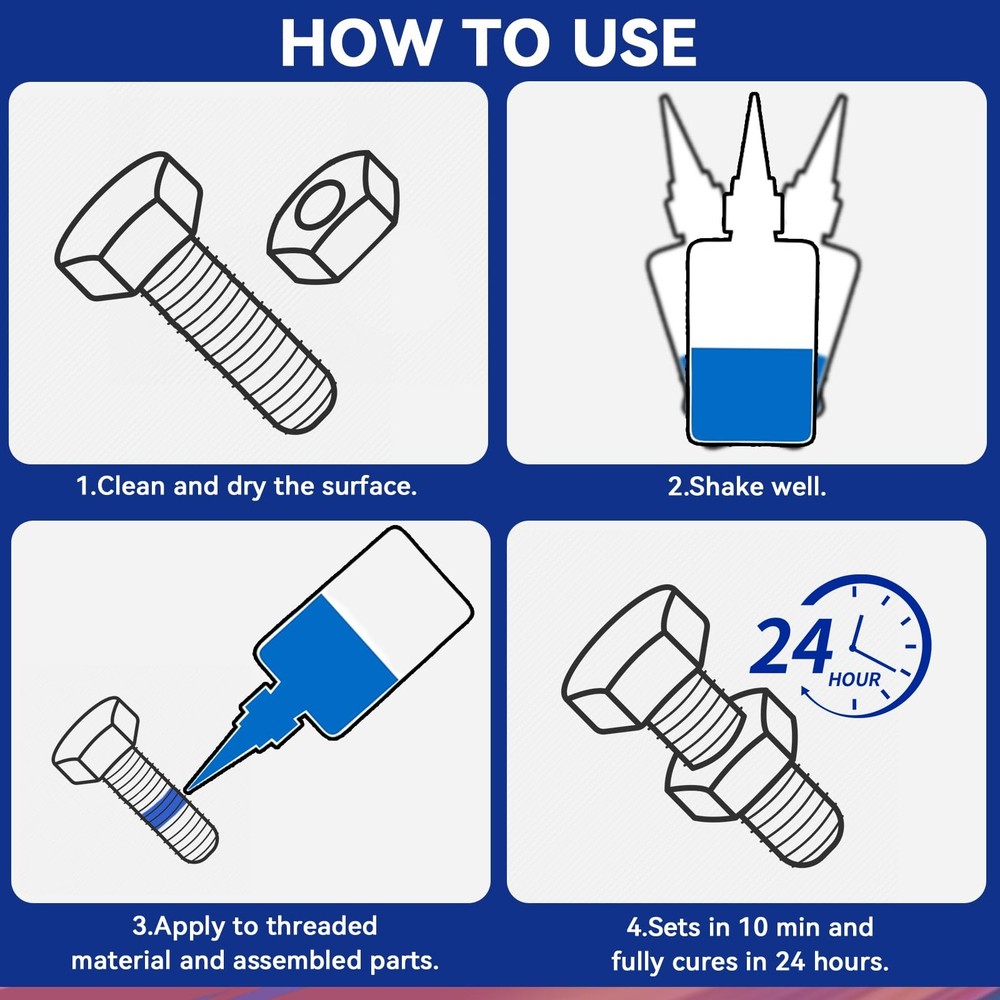 HOW TO USE

1.Clean and dry the surface.

2.Shake well.

3.Apply to threaded material and assembled parts.

24 HOUR

4.Sets in 10 min and fully cures in 24 hours.