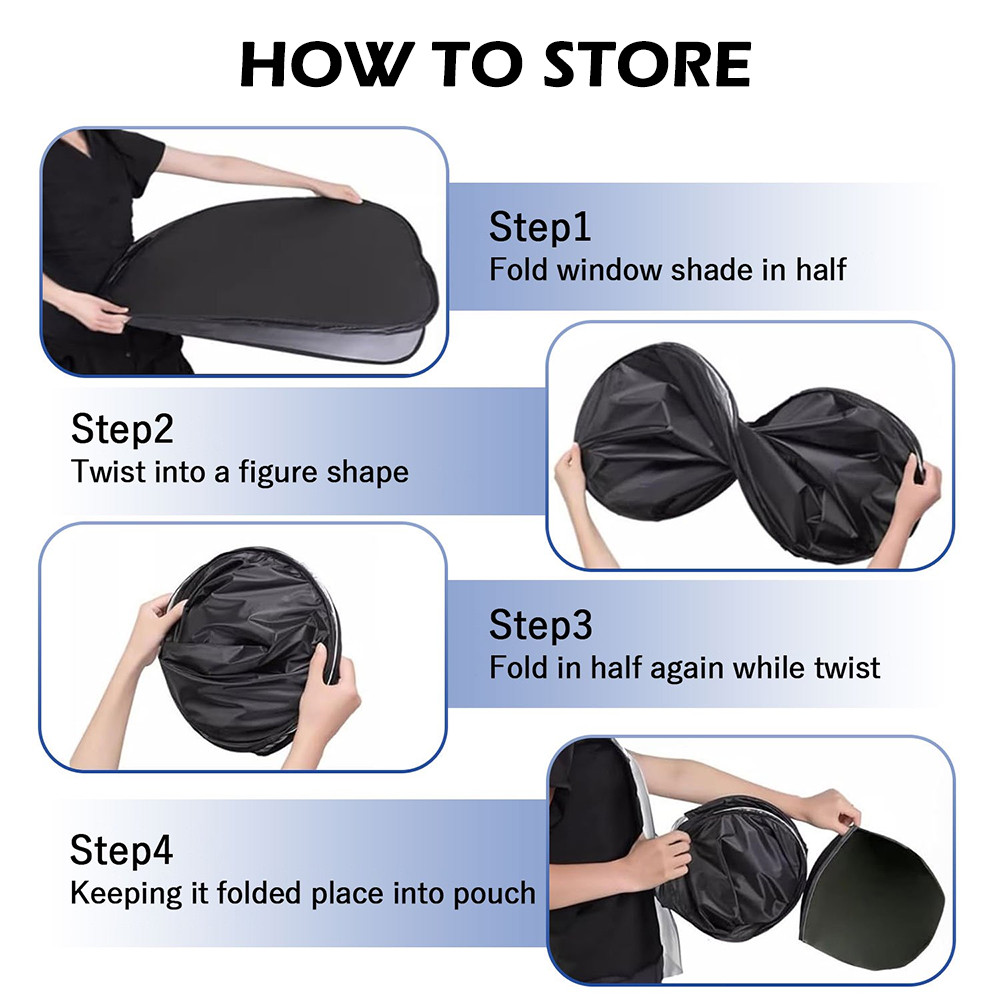 HOW TO STORE

Step1
Fold window shade in half

Step2
Twist into a figure shape

Step3
Fold in half again while twist

Step4
Keeping it folded place into pouch