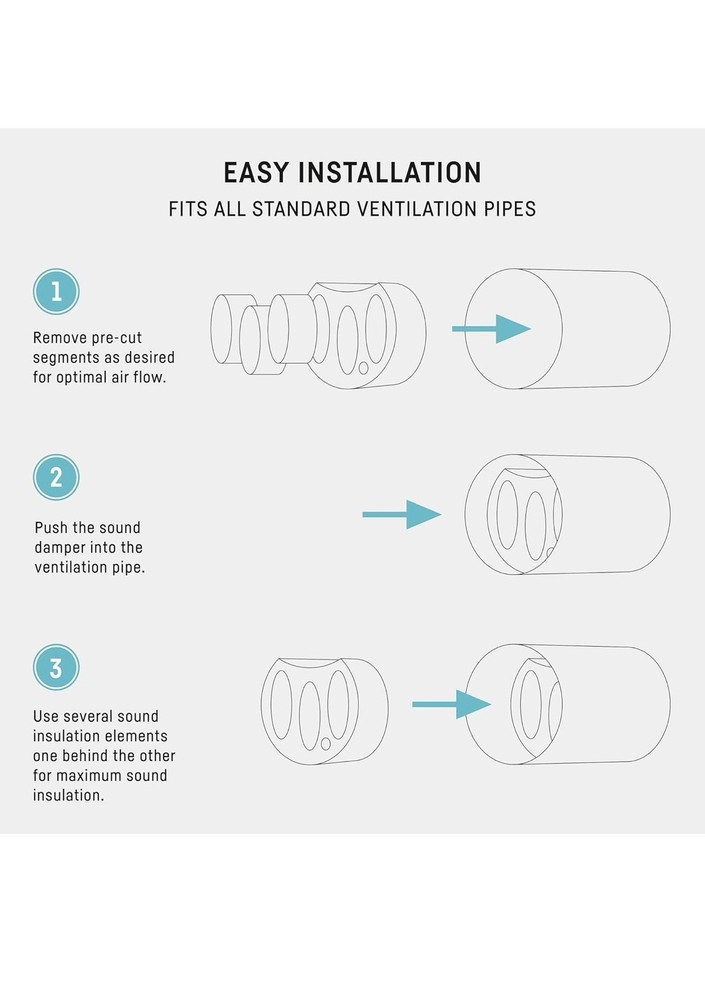 EASY INSTALLATION

FITS ALL STANDARD VENTILATION PIPES

1

Remove pre-cut segments as desired for optimal air flow.

2

Push the sound damper into the ventilation pipe.

3

Use several sound insulation elements one behind the other for maximum sound insulation.