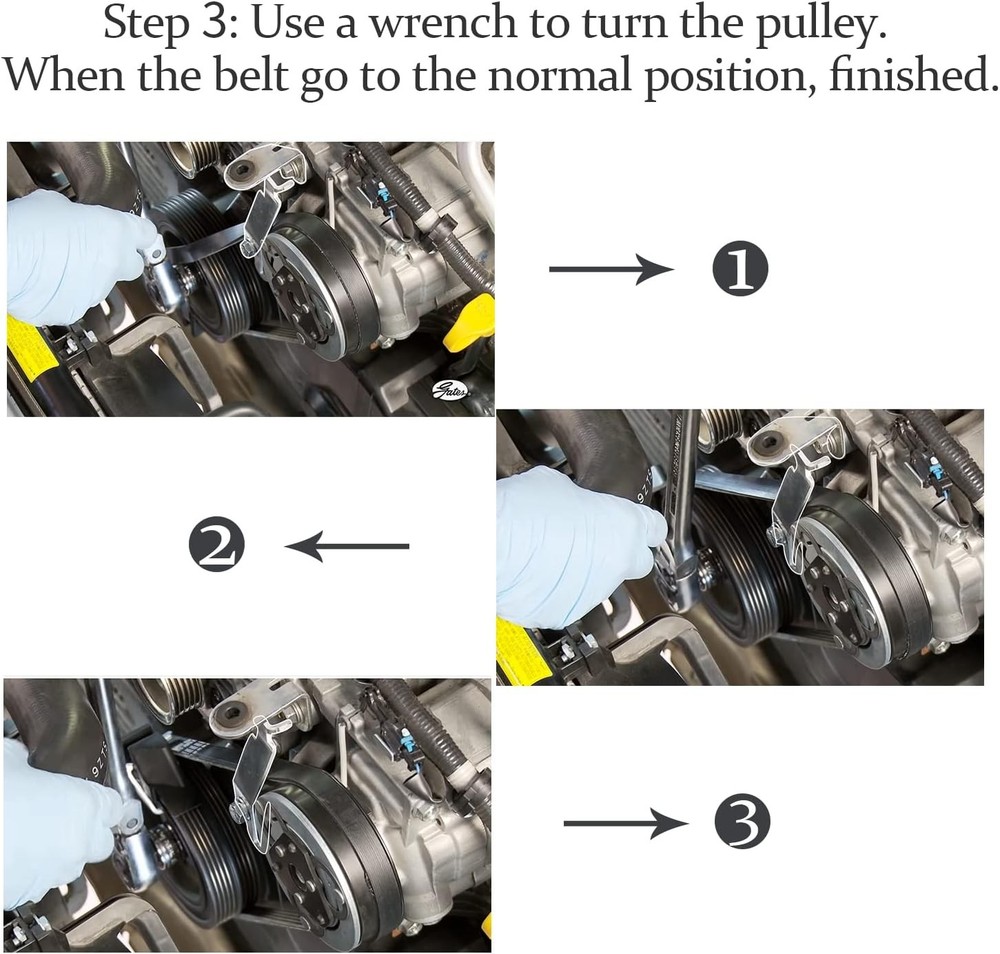 Step 3: Use a wrench to turn the pulley.
When the belt go to the normal position, finished.

Gates

1

2

3