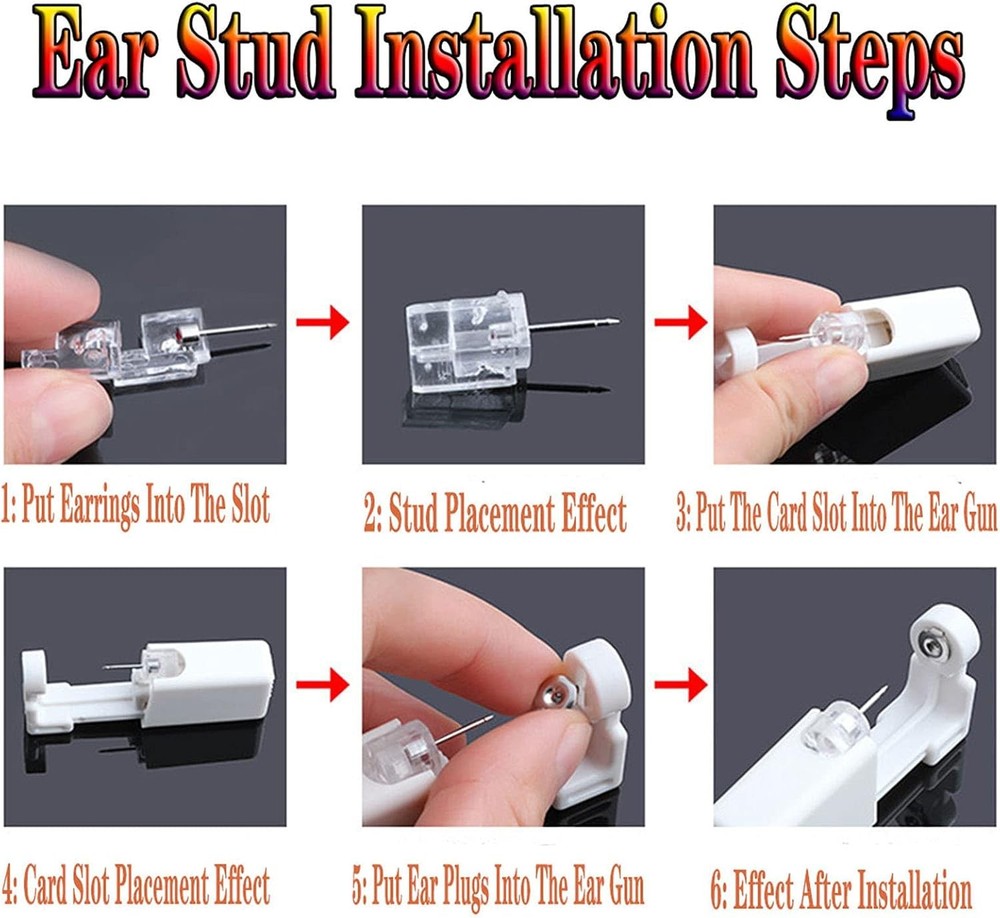 Ear Stud Installation Steps

1: Put Earrings Into The Slot

2: Stud Placement Effect

3: Put The Card Slot Into The Ear Gun

4: Card Slot Placement Effect

5: Put Ear Plugs Into The Ear Gun

6: Effect After Installation