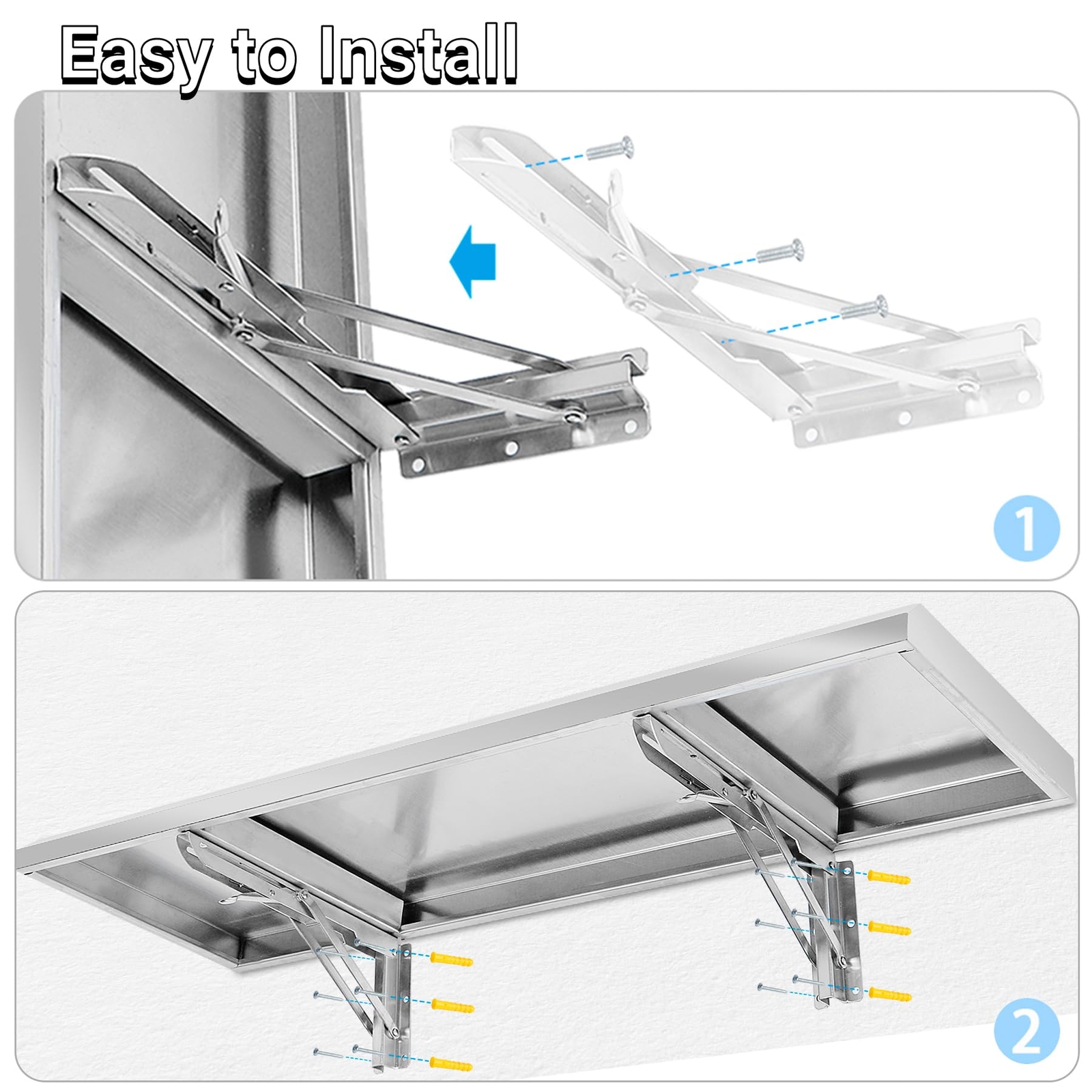 Easy to Install

1

2