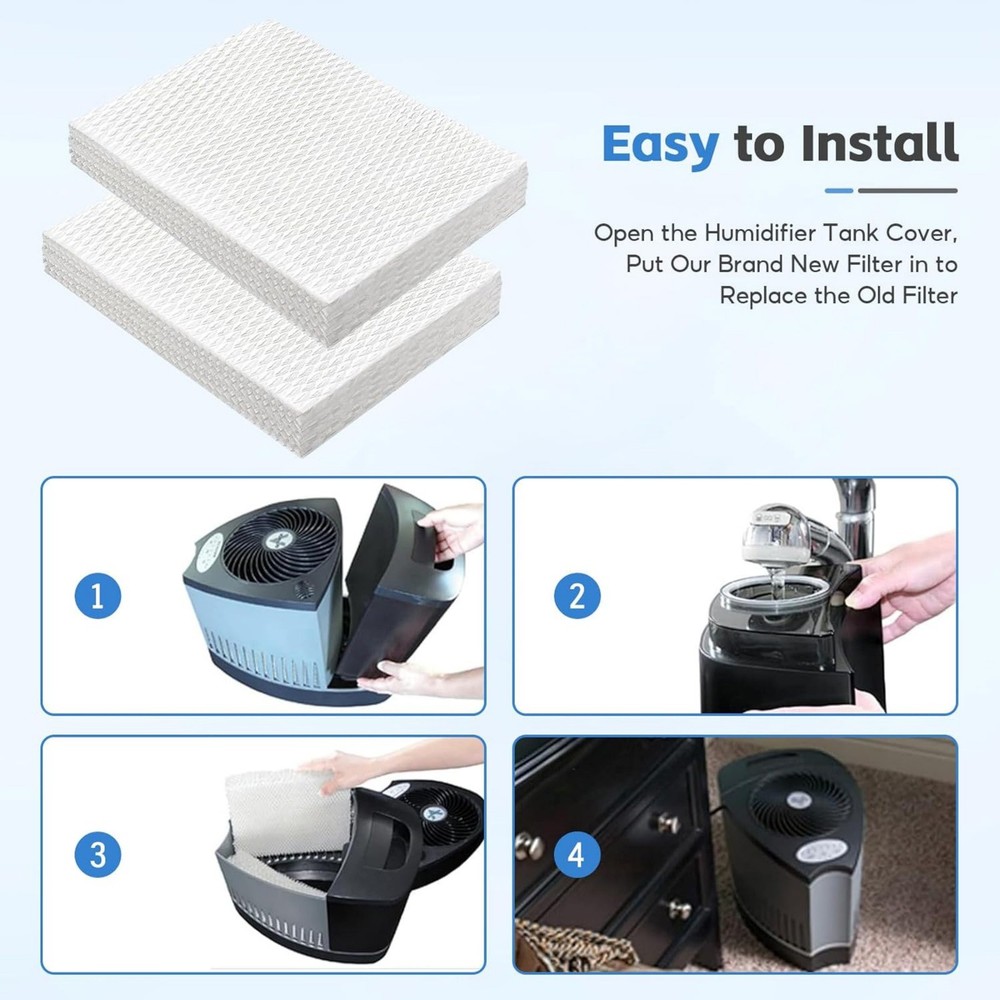 Easy to Install

Open the Humidifier Tank Cover, Put Our Brand New Filter in to Replace the Old Filter

1

2

3

4