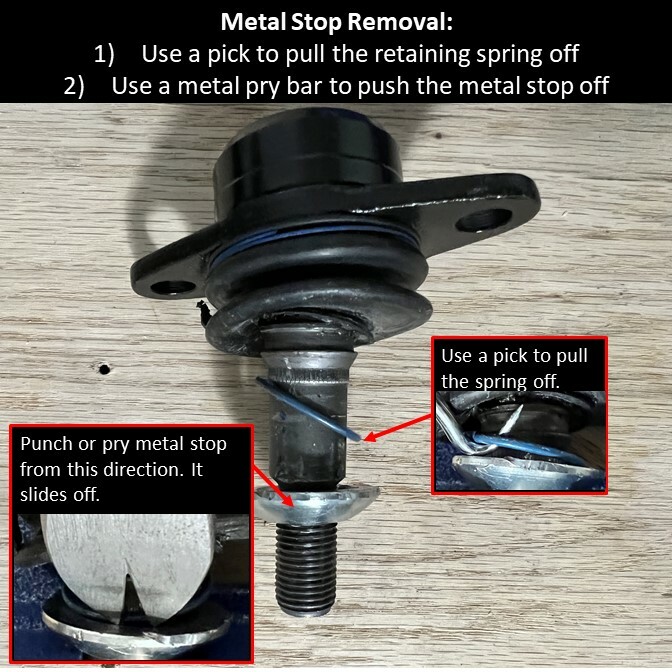 Metal Stop Removal:
1) Use a pick to pull the retaining spring off
2) Use a metal pry bar to push the metal stop off

Use a pick to pull the spring off.

Punch or pry metal stop from this direction. It slides off.