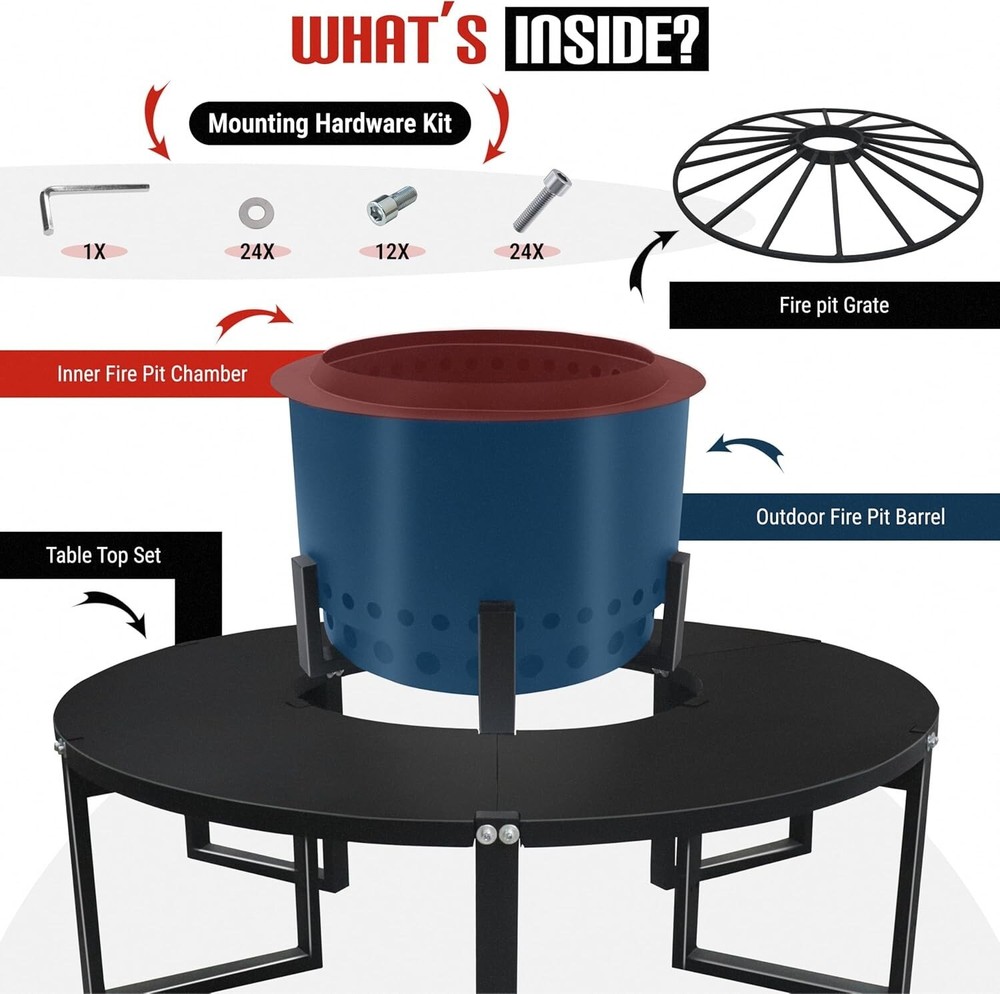 WHAT'S INSIDE?

Mounting Hardware Kit

1X

24X

12X

24X

Fire pit Grate

Inner Fire Pit Chamber

Outdoor Fire Pit Barrel

Table Top Set