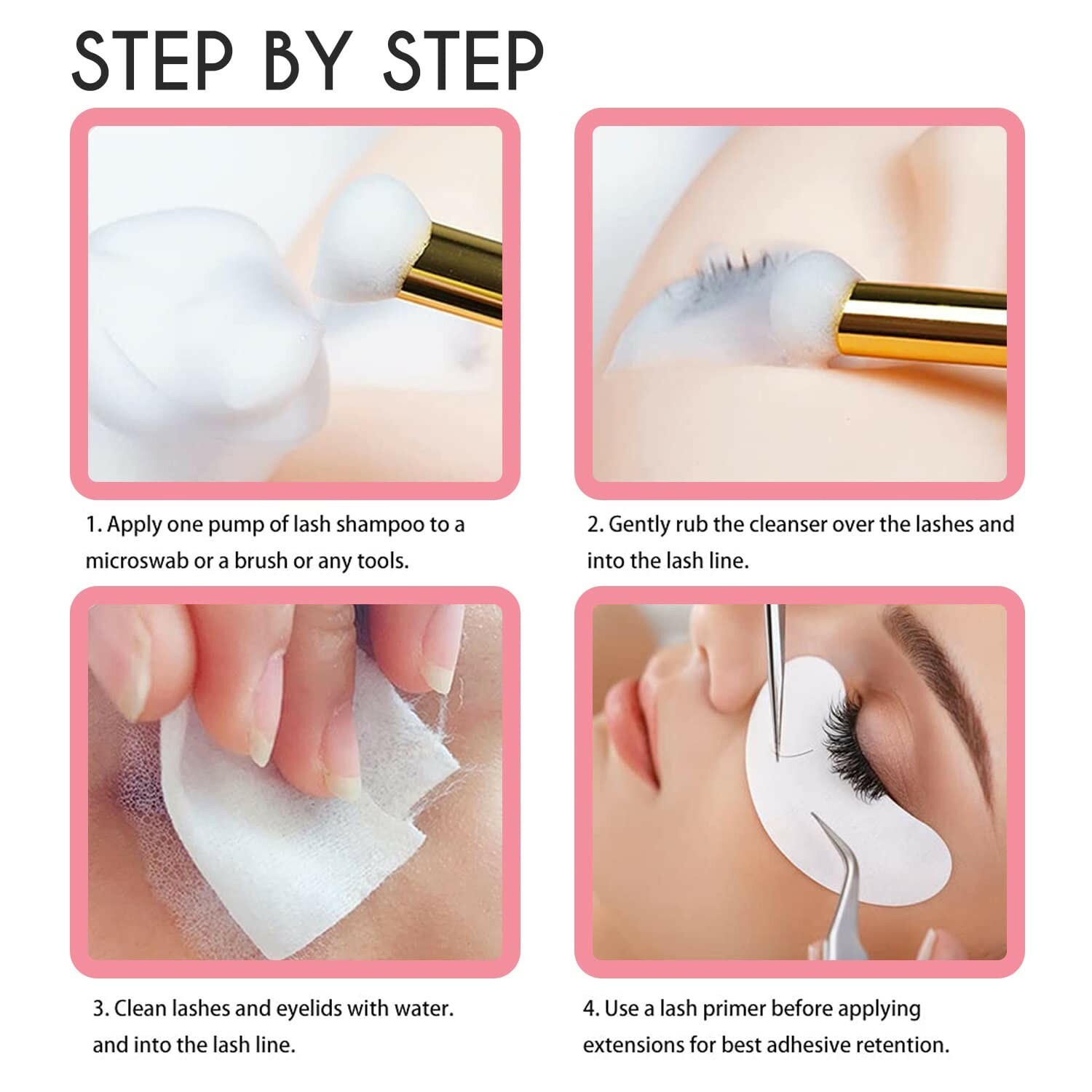 STEP BY STEP

1. Apply one pump of lash shampoo to a microswab or a brush or any tools.

2. Gently rub the cleanser over the lashes and into the lash line.

3. Clean lashes and eyelids with water. and into the lash line.

4. Use a lash primer before applying extensions for best adhesive retention.