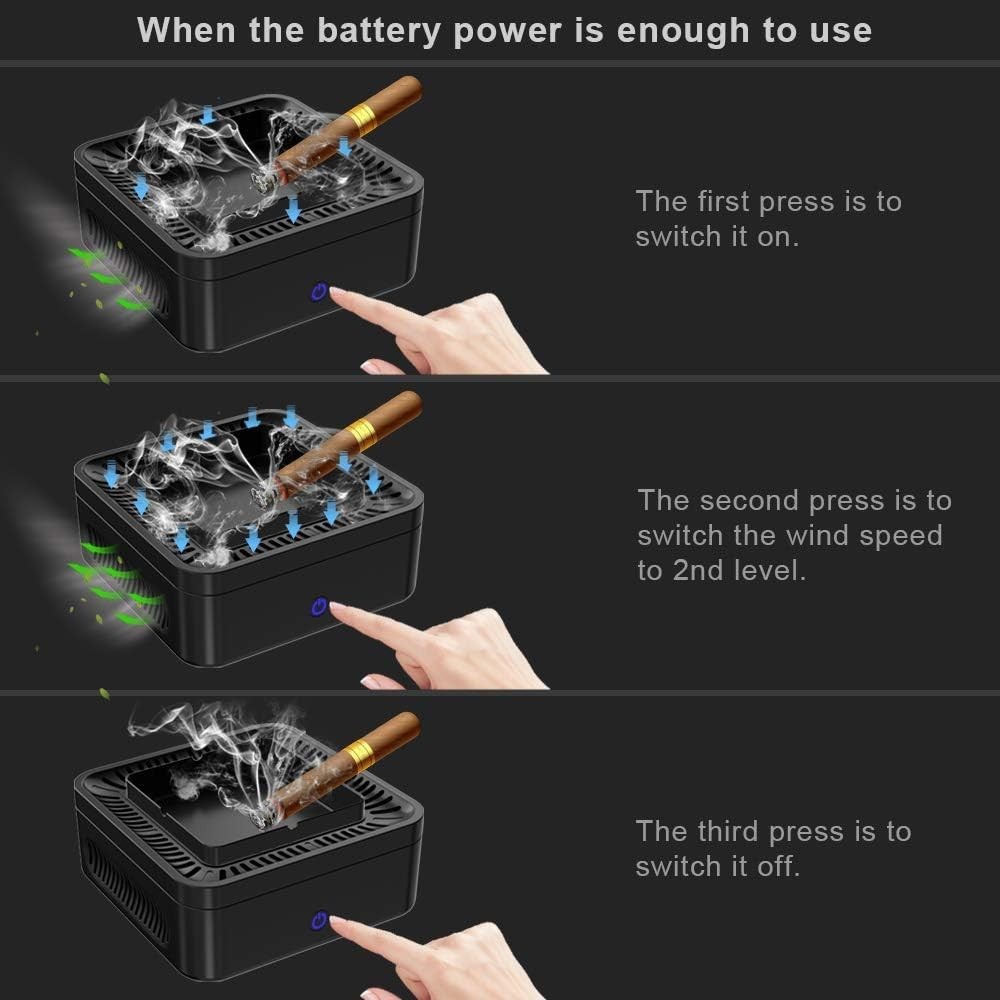 When the battery power is enough to use

The first press is to switch it on.

The second press is to switch the wind speed to 2nd level.

The third press is to switch it off.